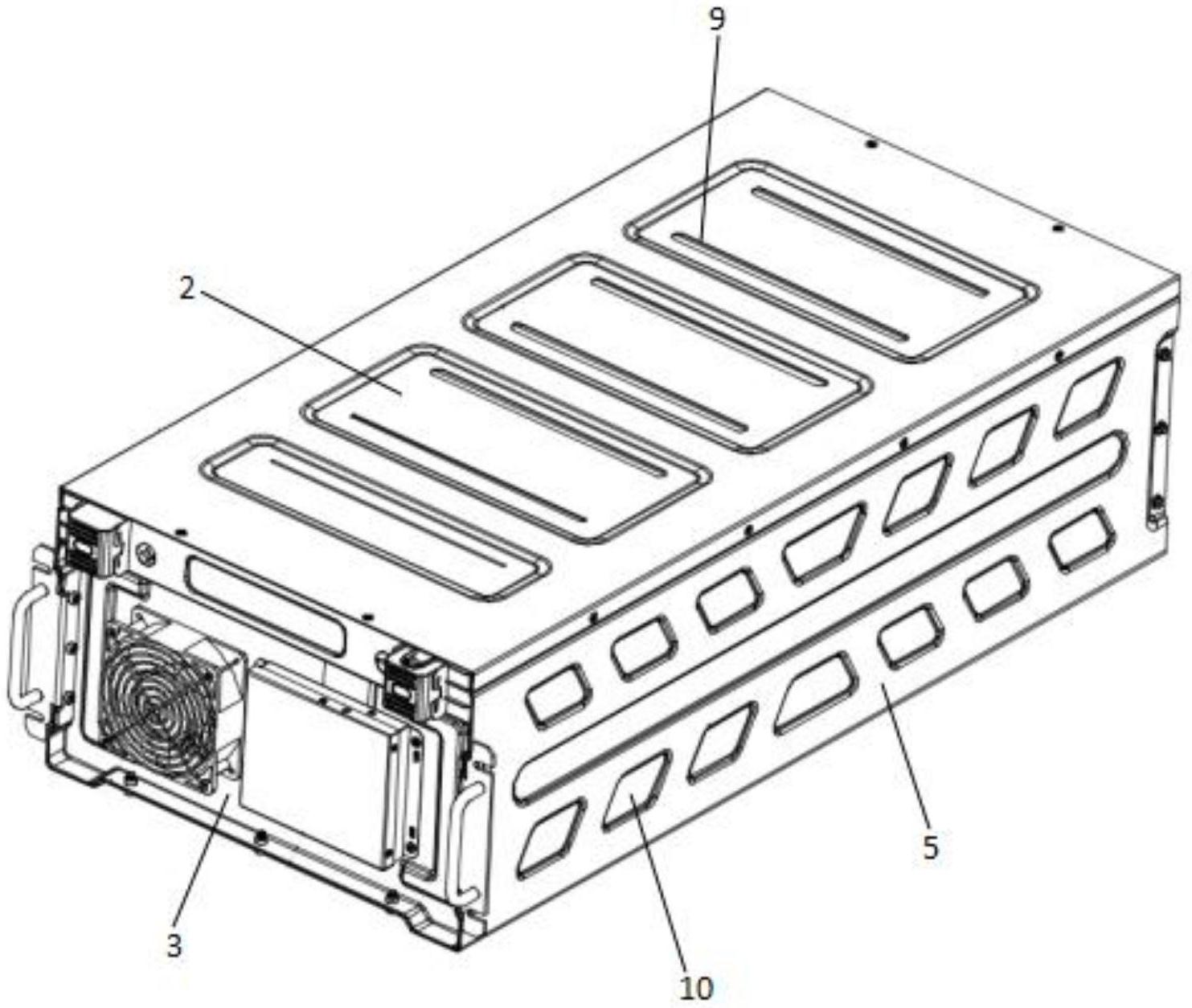 9

2

5

3

10