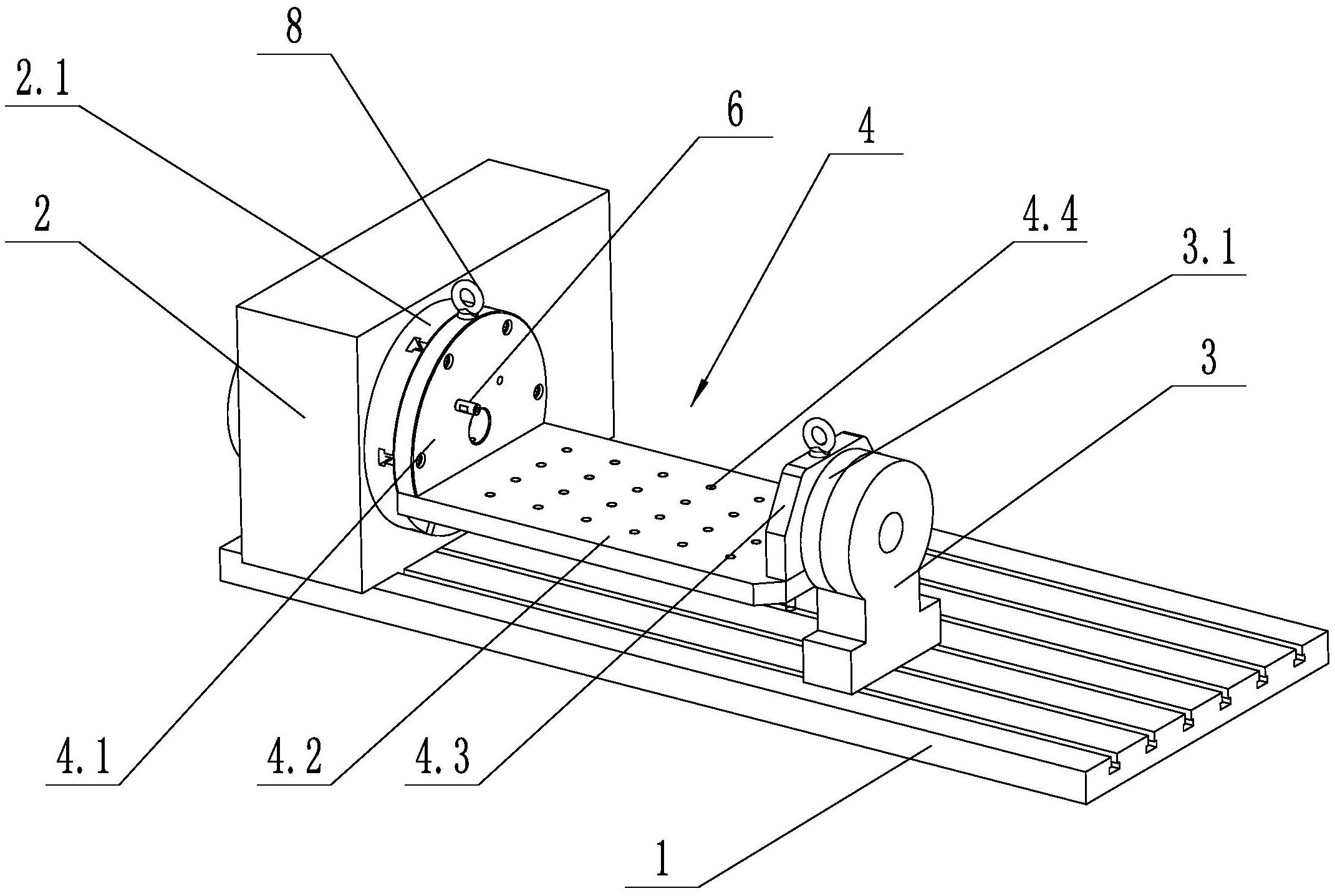 8
2.1
6
4
2
4.4
3.1
3
4.1
4.2
4.3
1