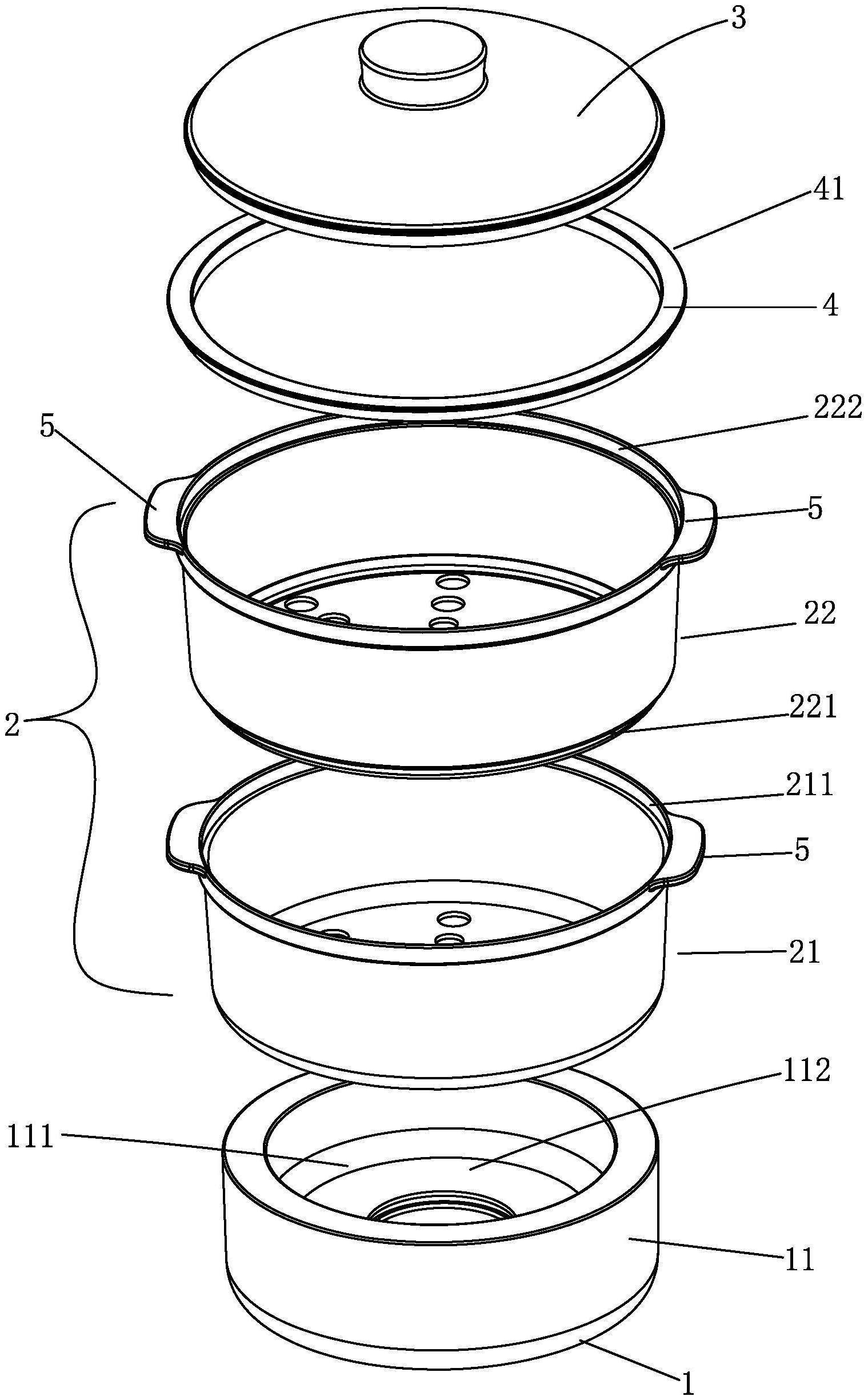 3
41
4
222
5
5
22
2
221
211
5
21
112
111
11
1