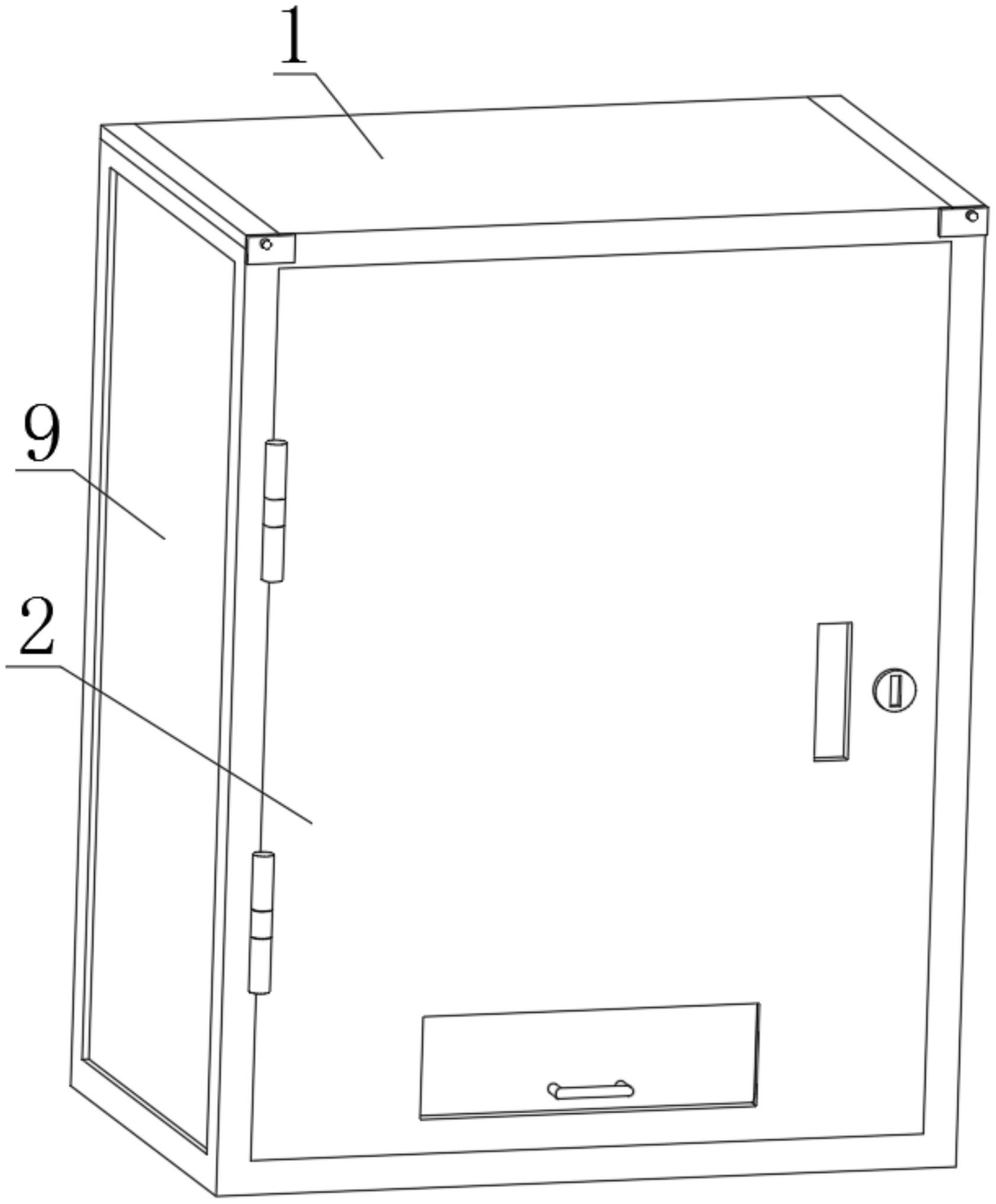 1

9

2