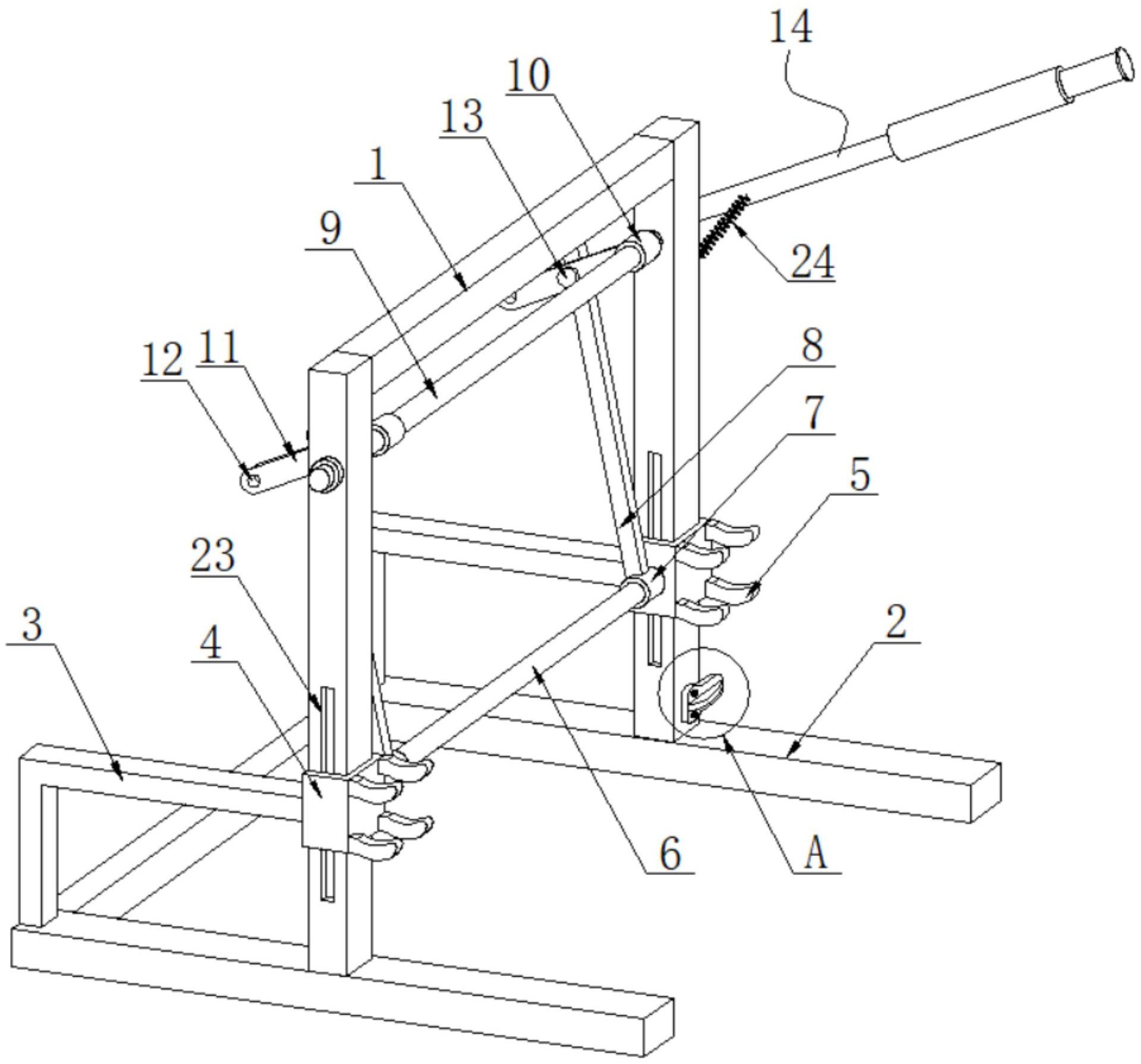 14
10
13
1
9
24
12
11
8
7
5
23
3
4
2
6
A