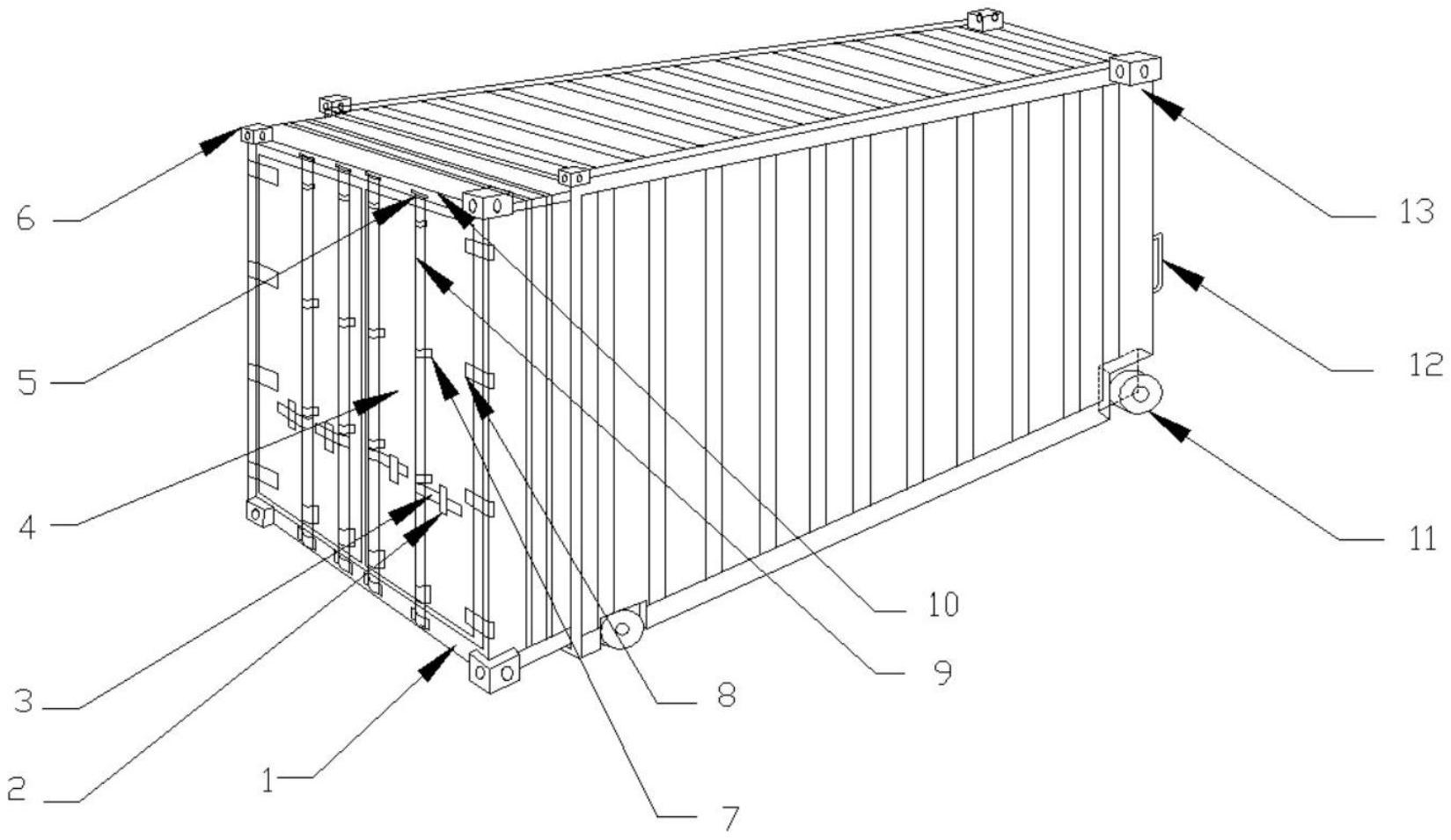 6
5
4
3
2
1
7
8
9
10
11
12
13