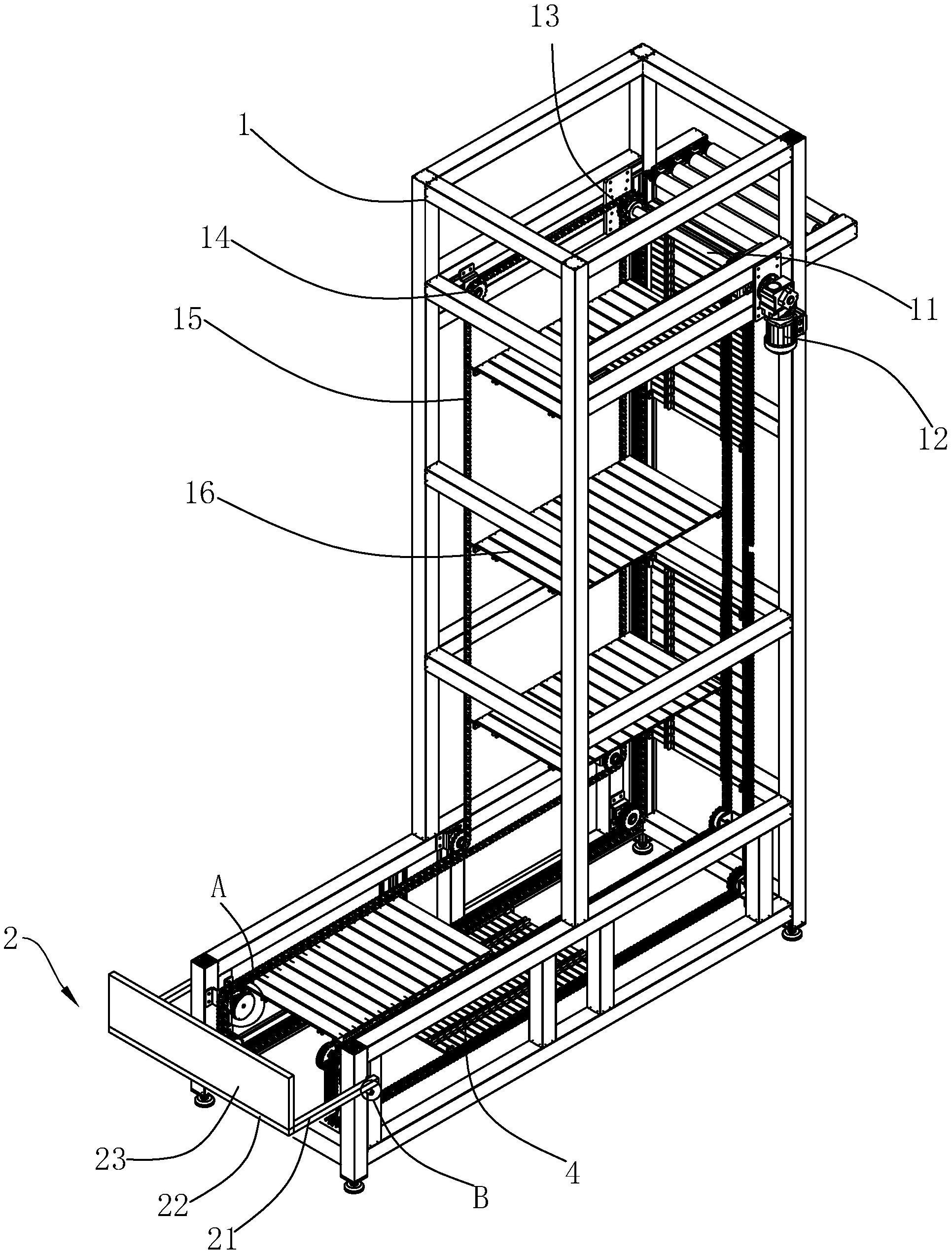 13
1
14
11
15
12
16
A
2
4
23
B
22
21