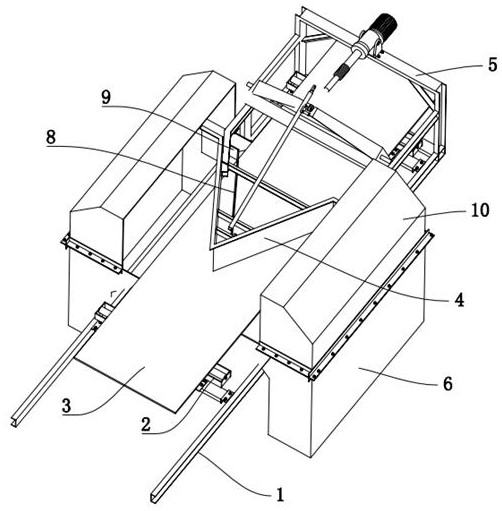 5

9

8

10

4

6

3

2

1