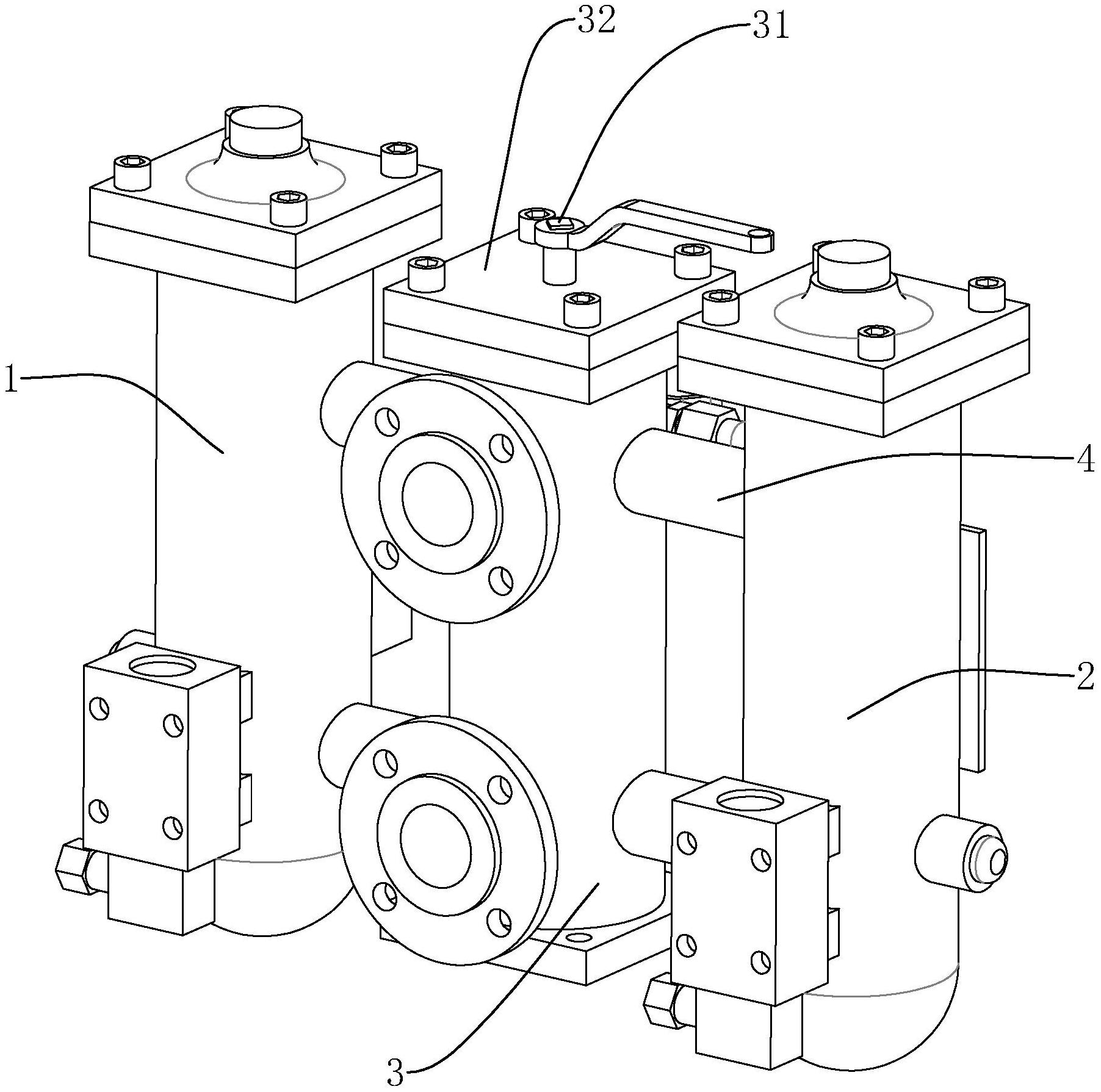 32
31
1
4
2
3