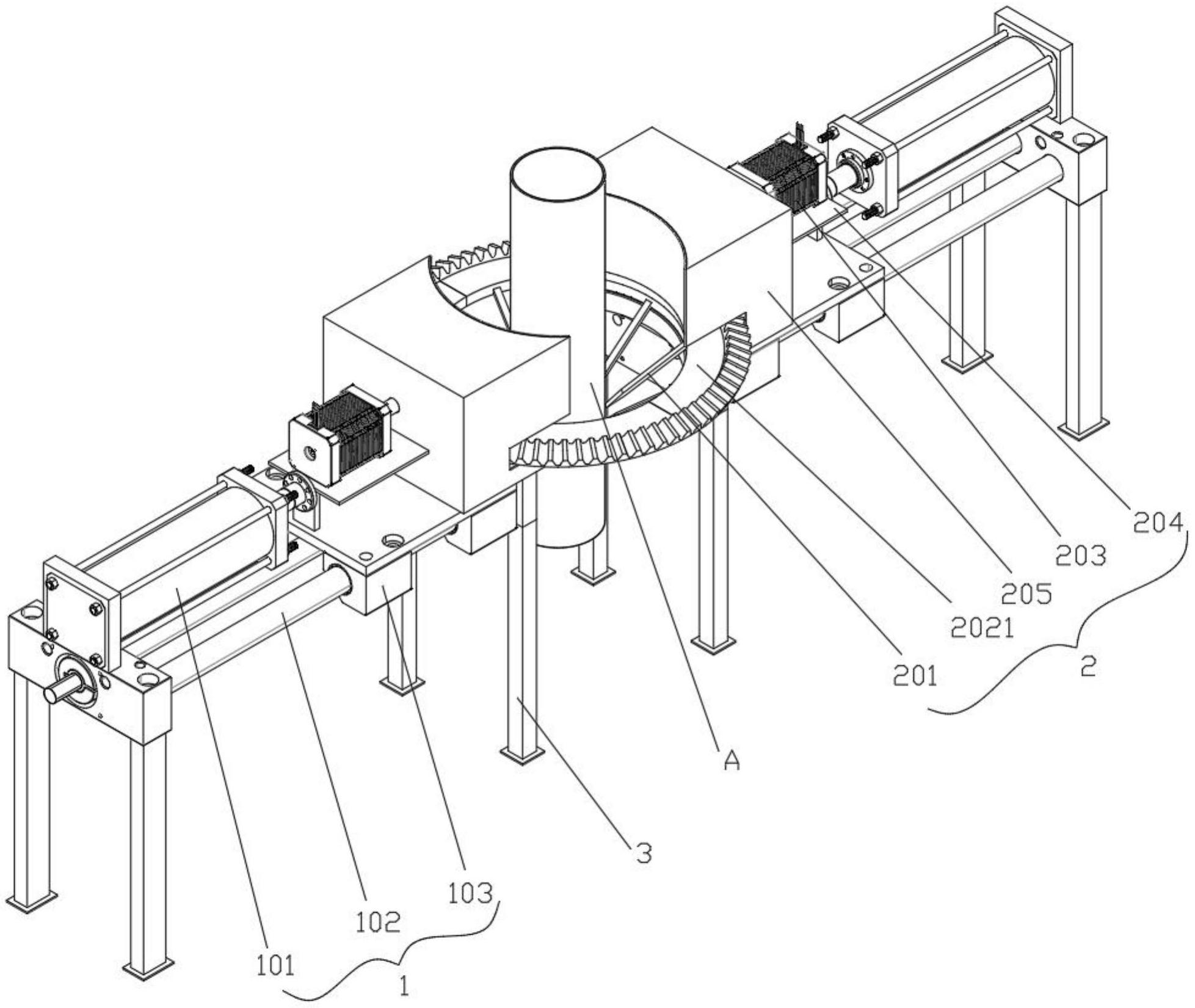 204
203
205
2021
201
2
A
3
103
102
101
1