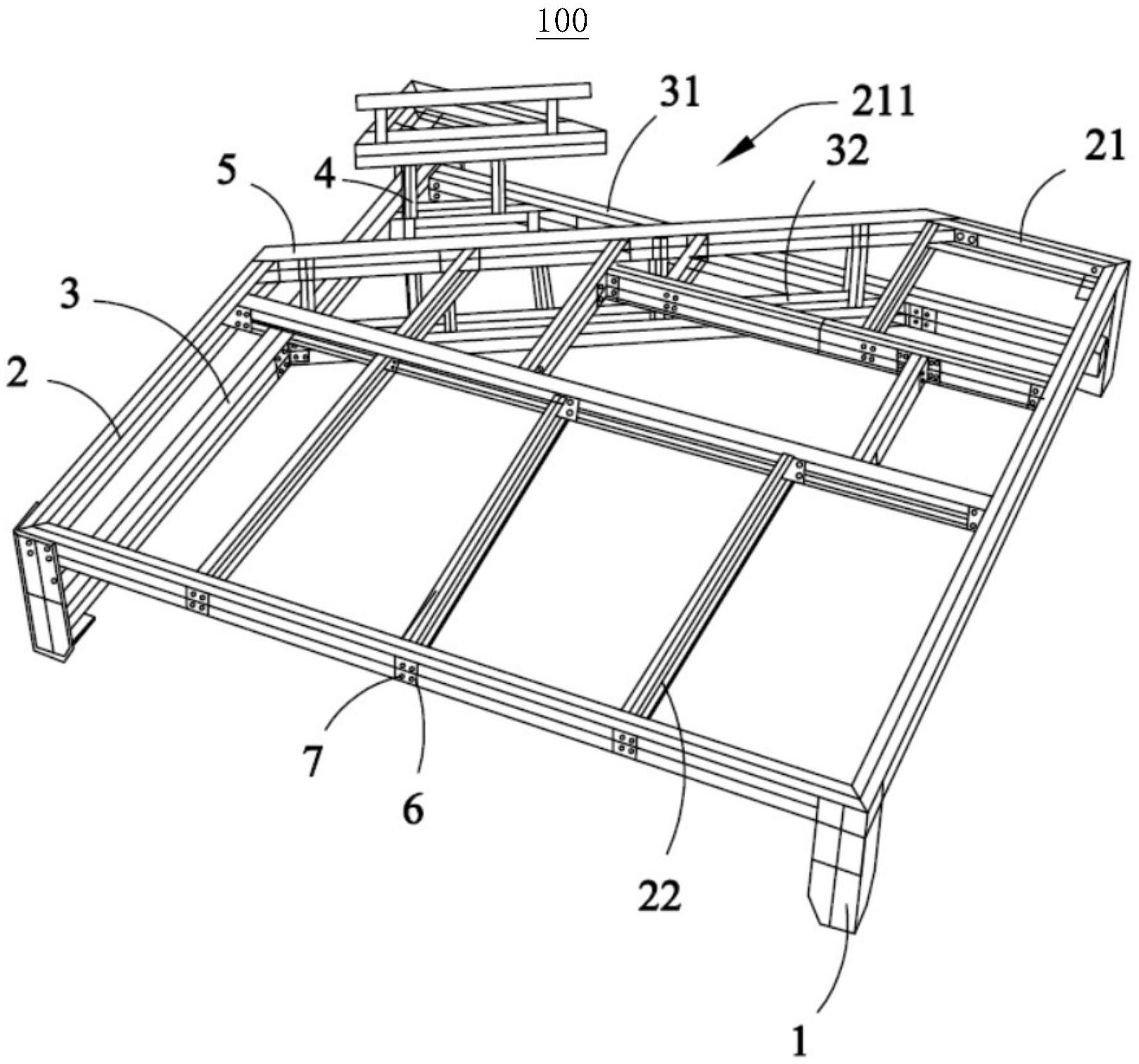 100

31

211

32

21

5

4

3

2

7

6

22

1