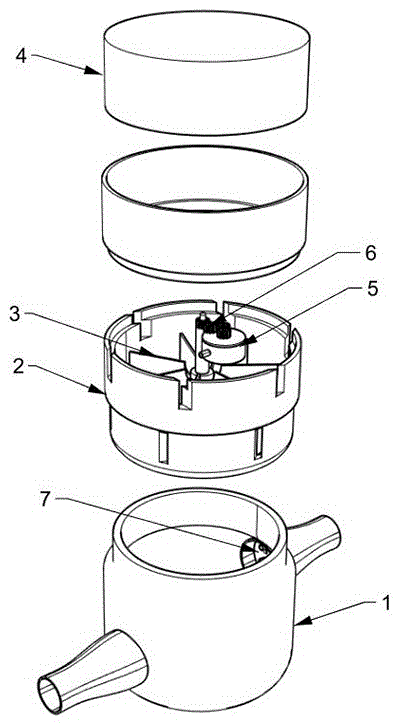 4
6
5
3
2
7
1