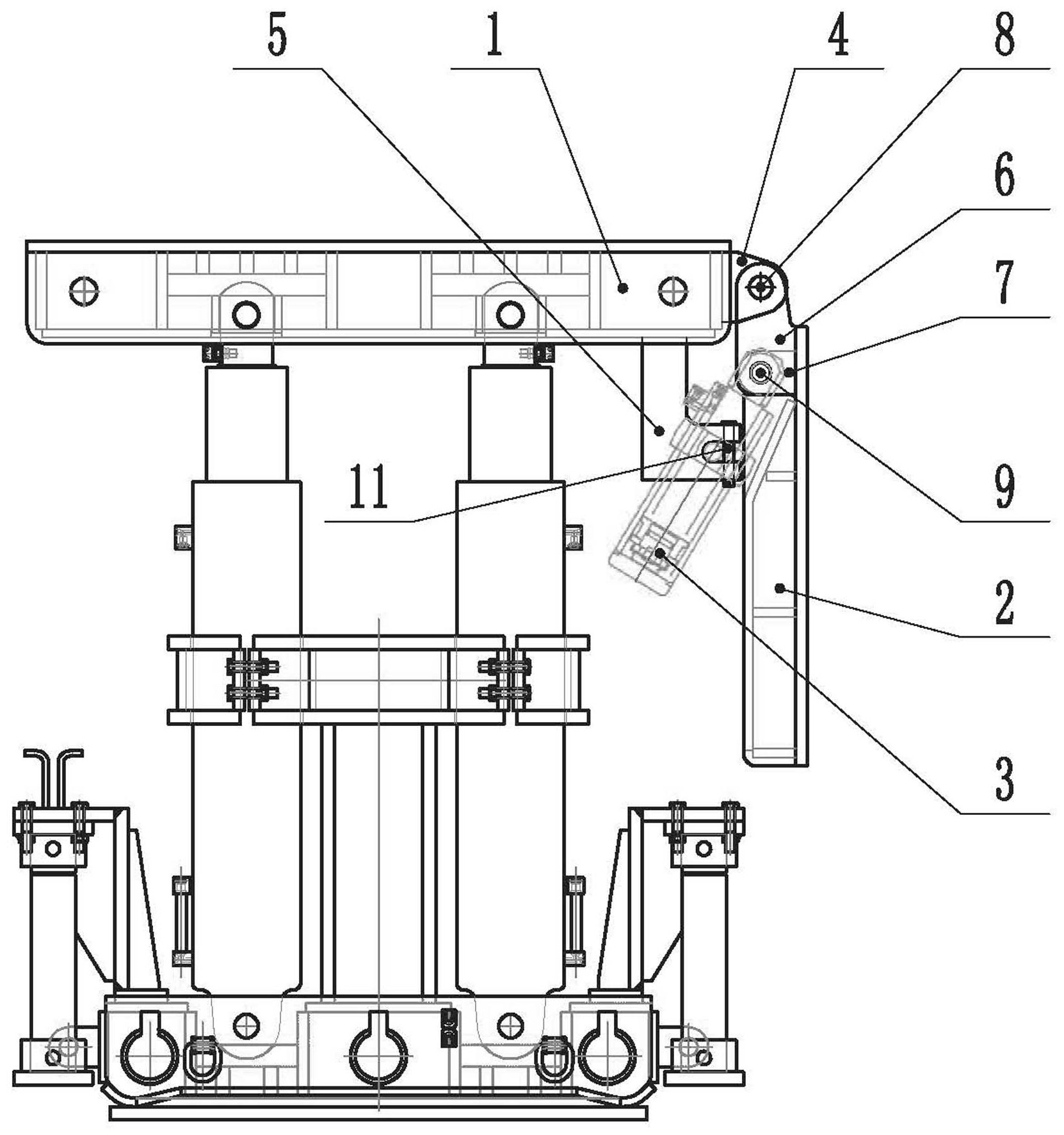 5 1 4 8

6

7

11

9

2

3