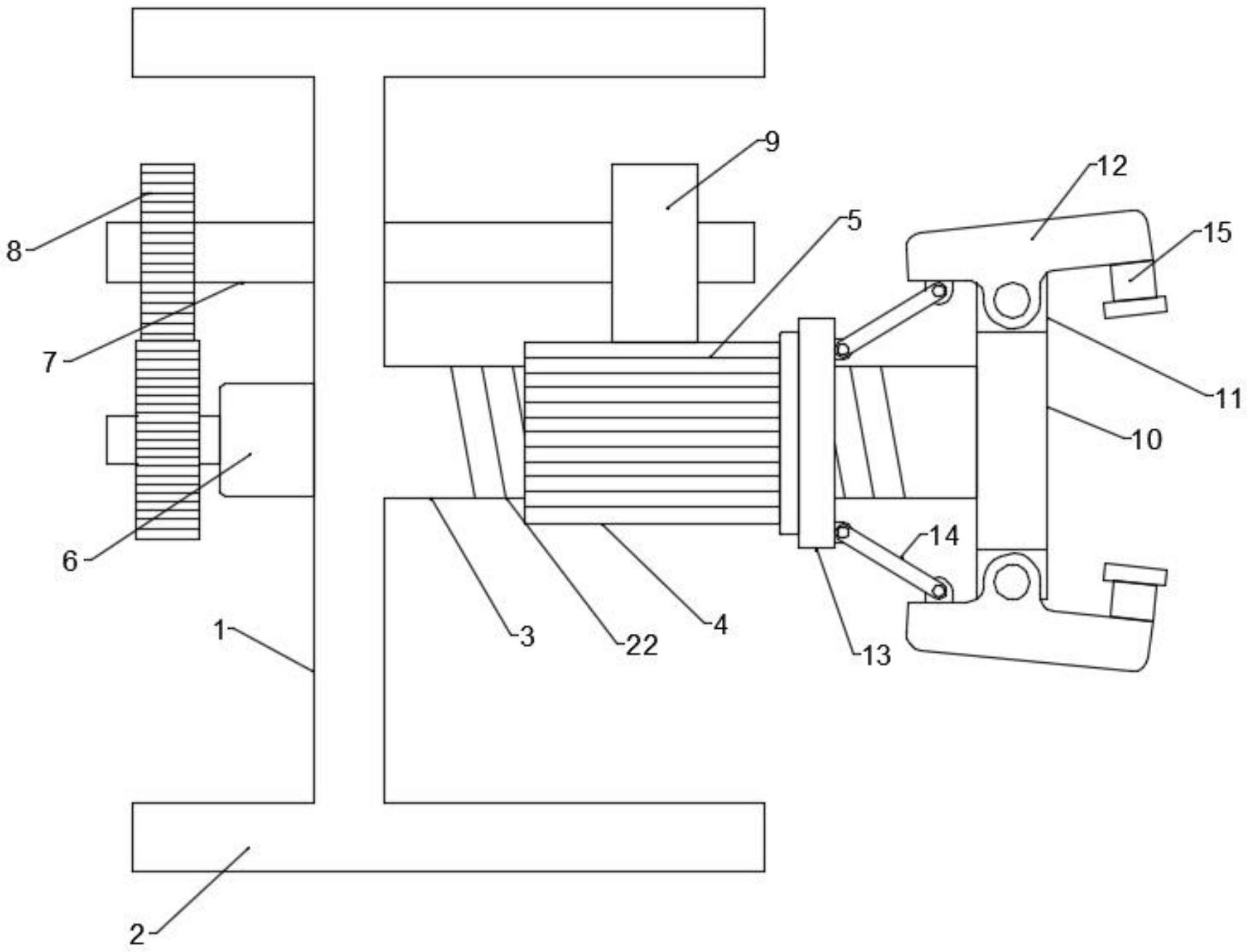 9
12
5
15
8
7
11
10
6
14
1
3
22
4
13
2