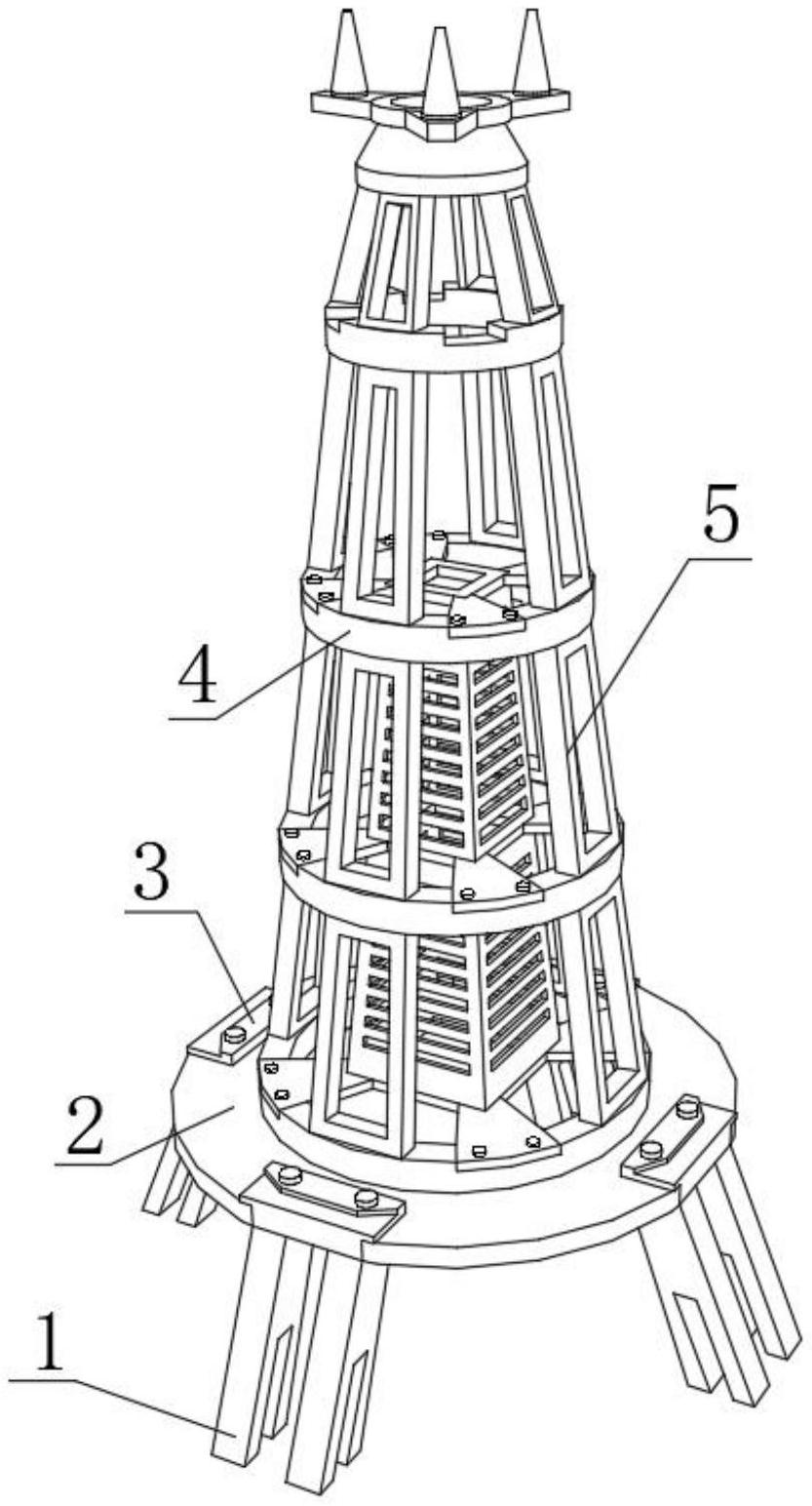 5
4
3
2
1