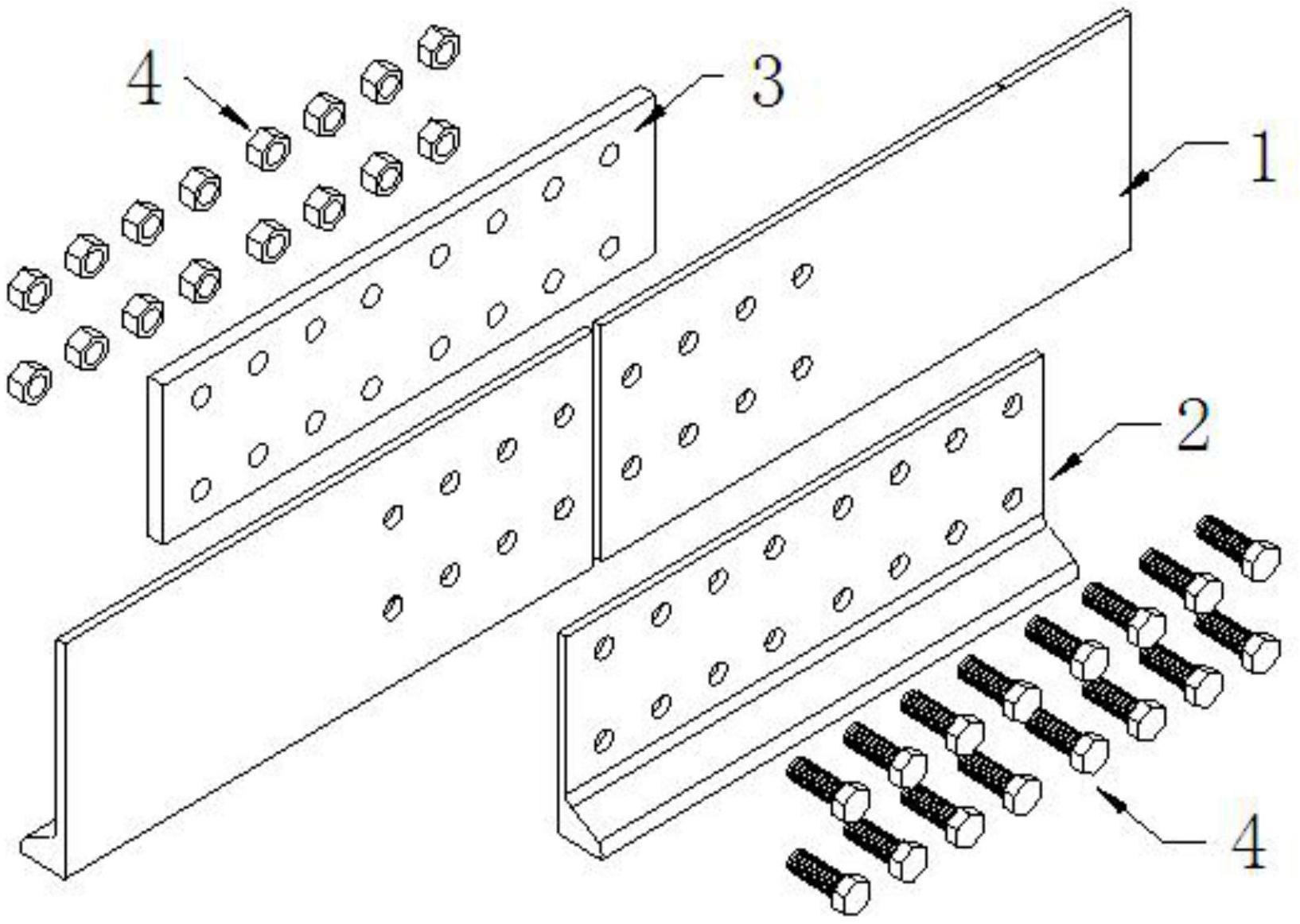 4
3
1
2
4