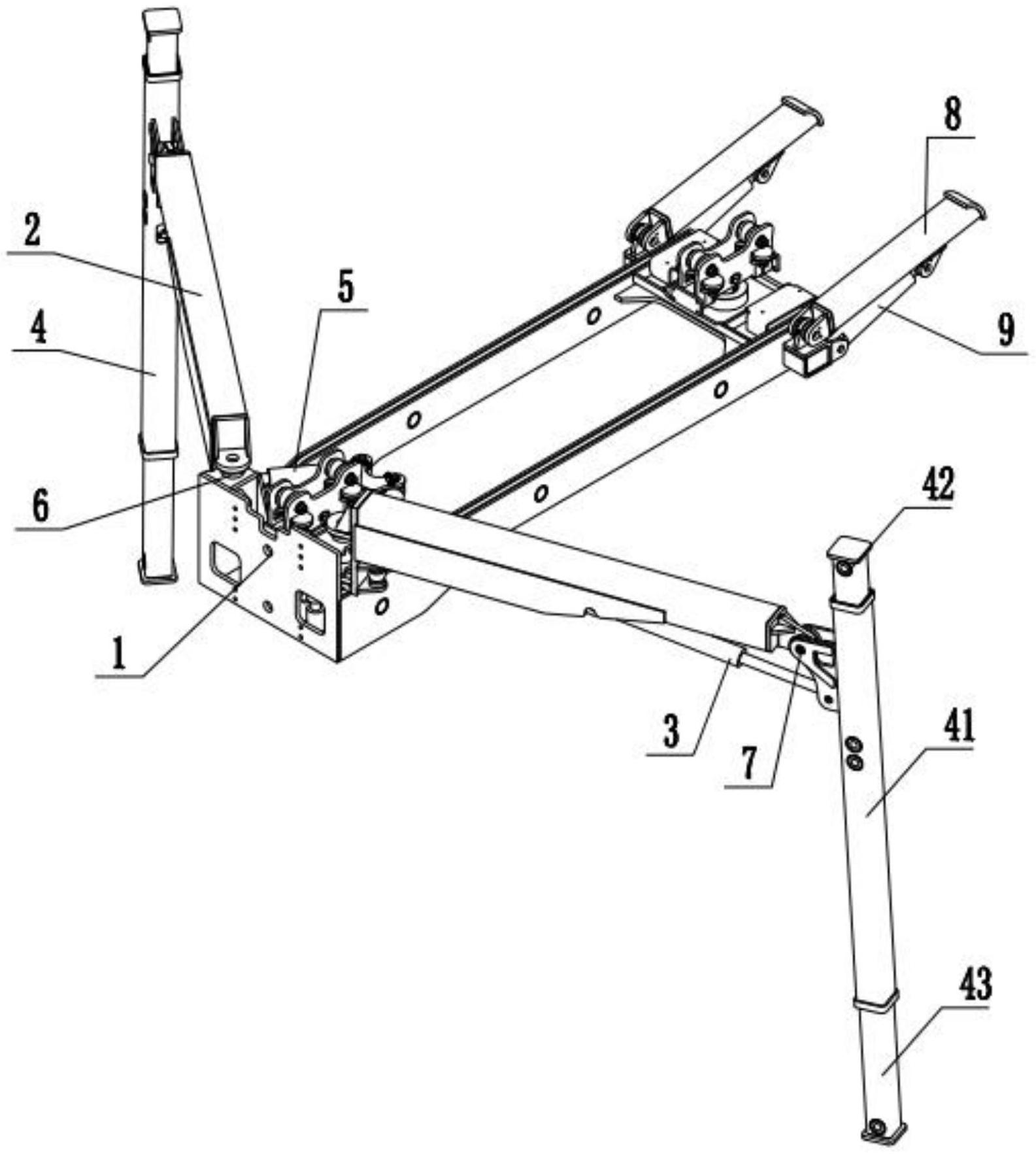 8
2
5
4
9
6
42
1
3
7
41
43