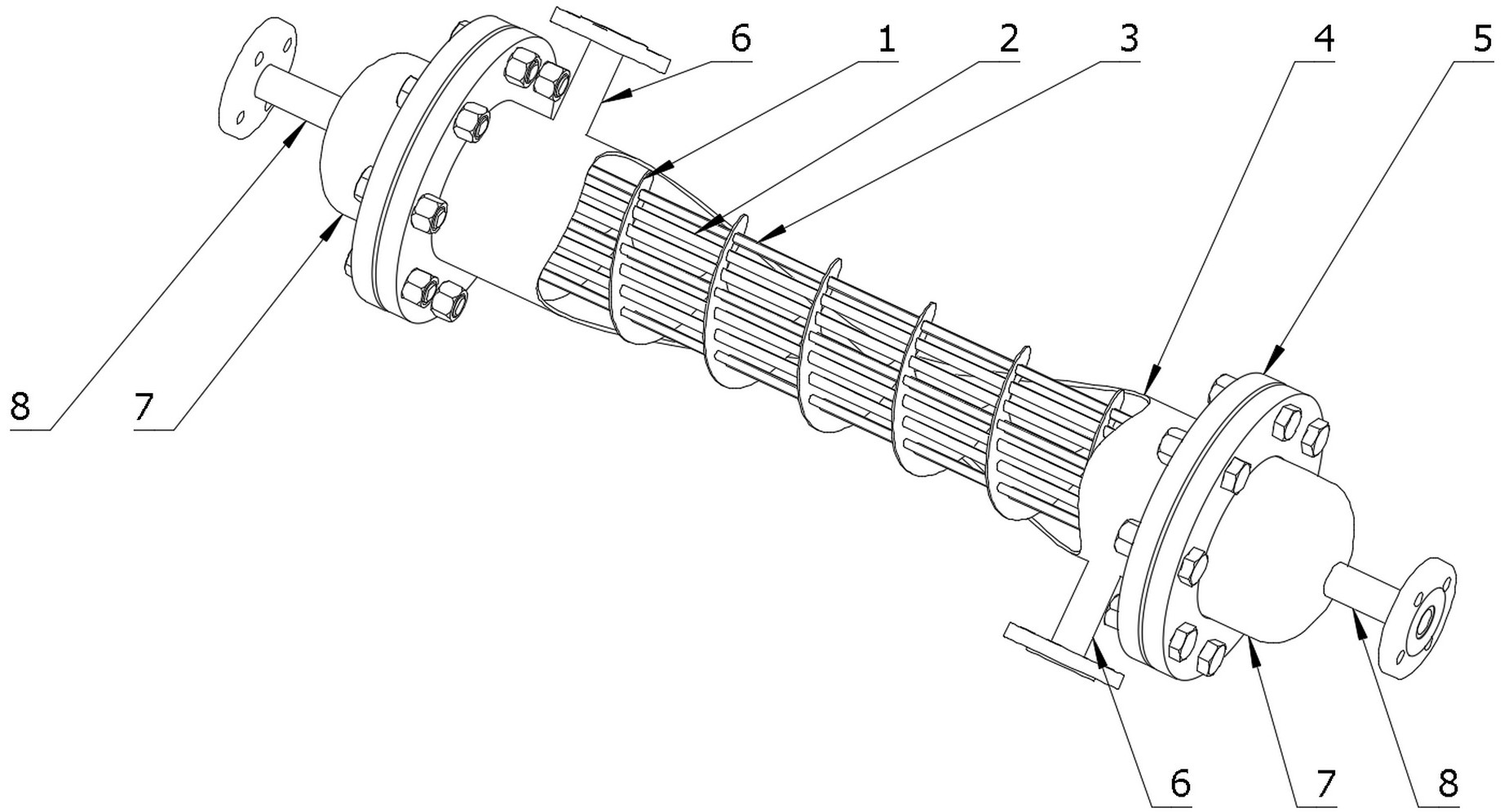 6
1
2
3
4
5
8
7
6
7
8