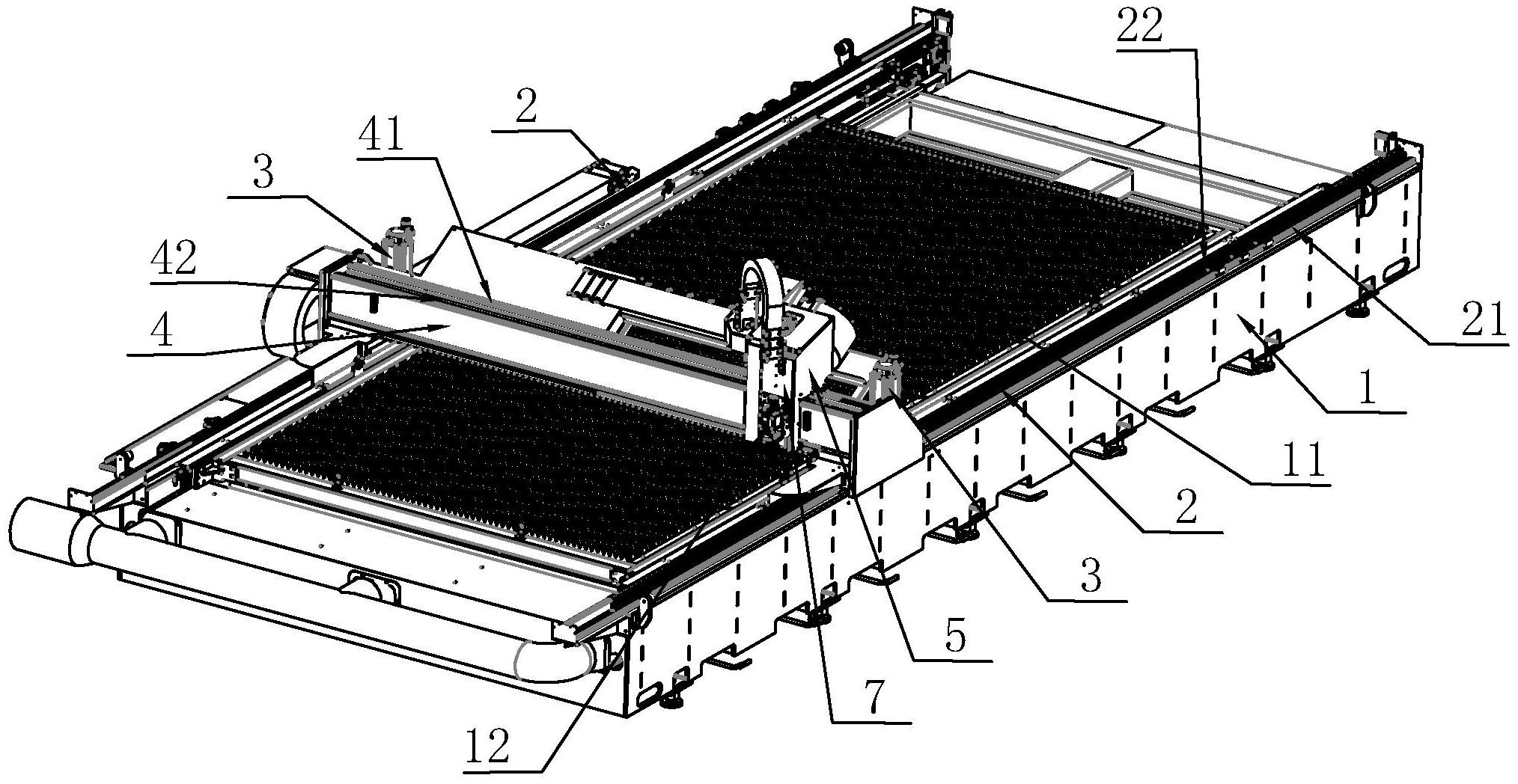 22
2
41
3
42
4
21
1
11
2
3
5
7
12