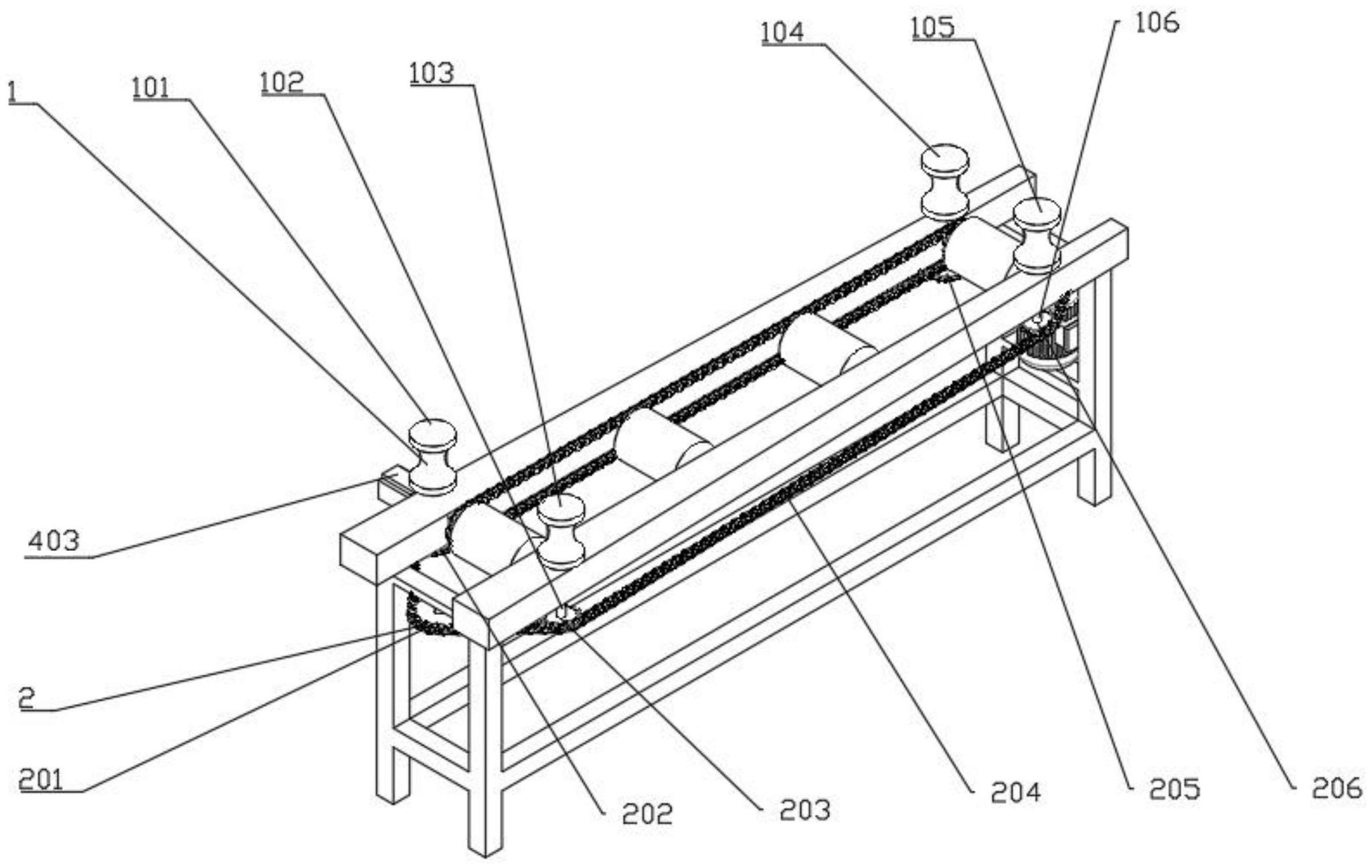 1
101
102
103
104
105
106
403
2
201
202
203
204
205
206