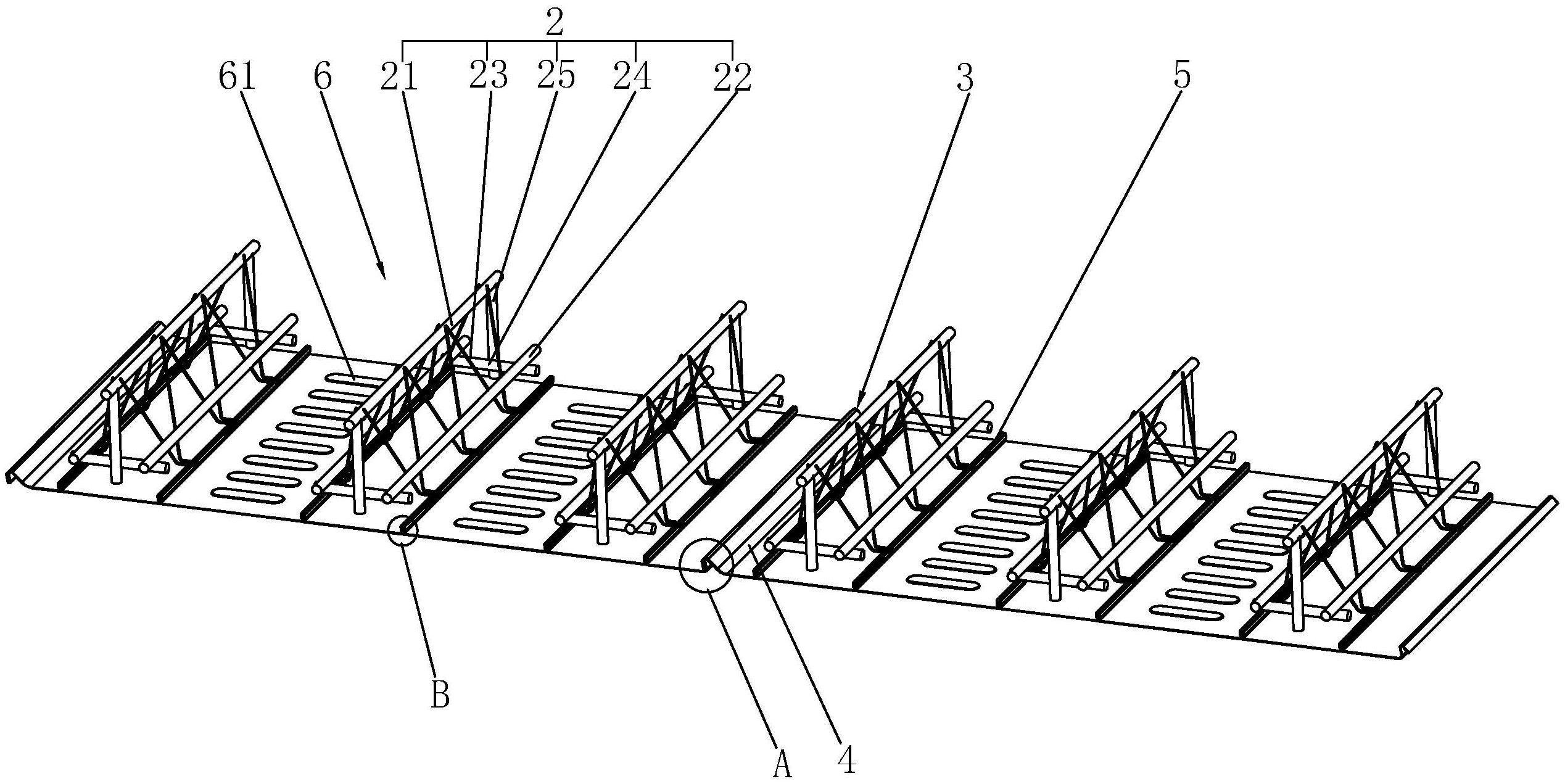 2
61 6 21 23 25 24 22 3 5
B
A 4