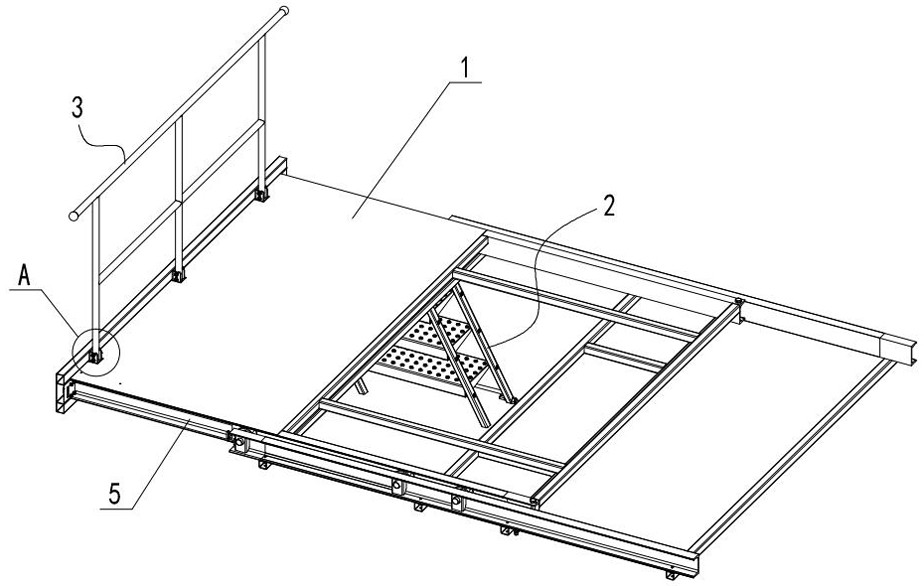 3
1
2
A
5