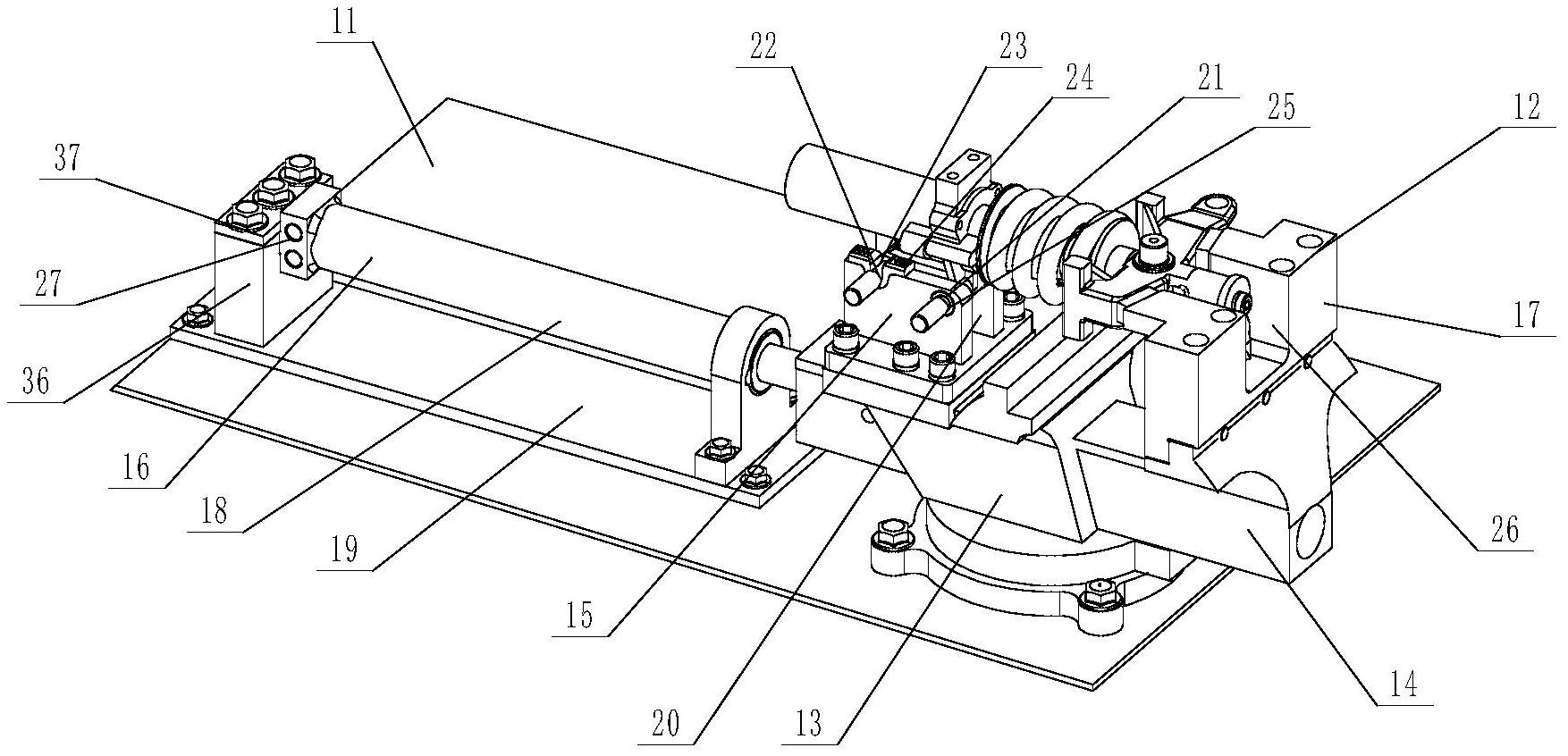 11
22
23
24
21
25
12
37
27
17
36
16
18
19
15
20
13
14
26