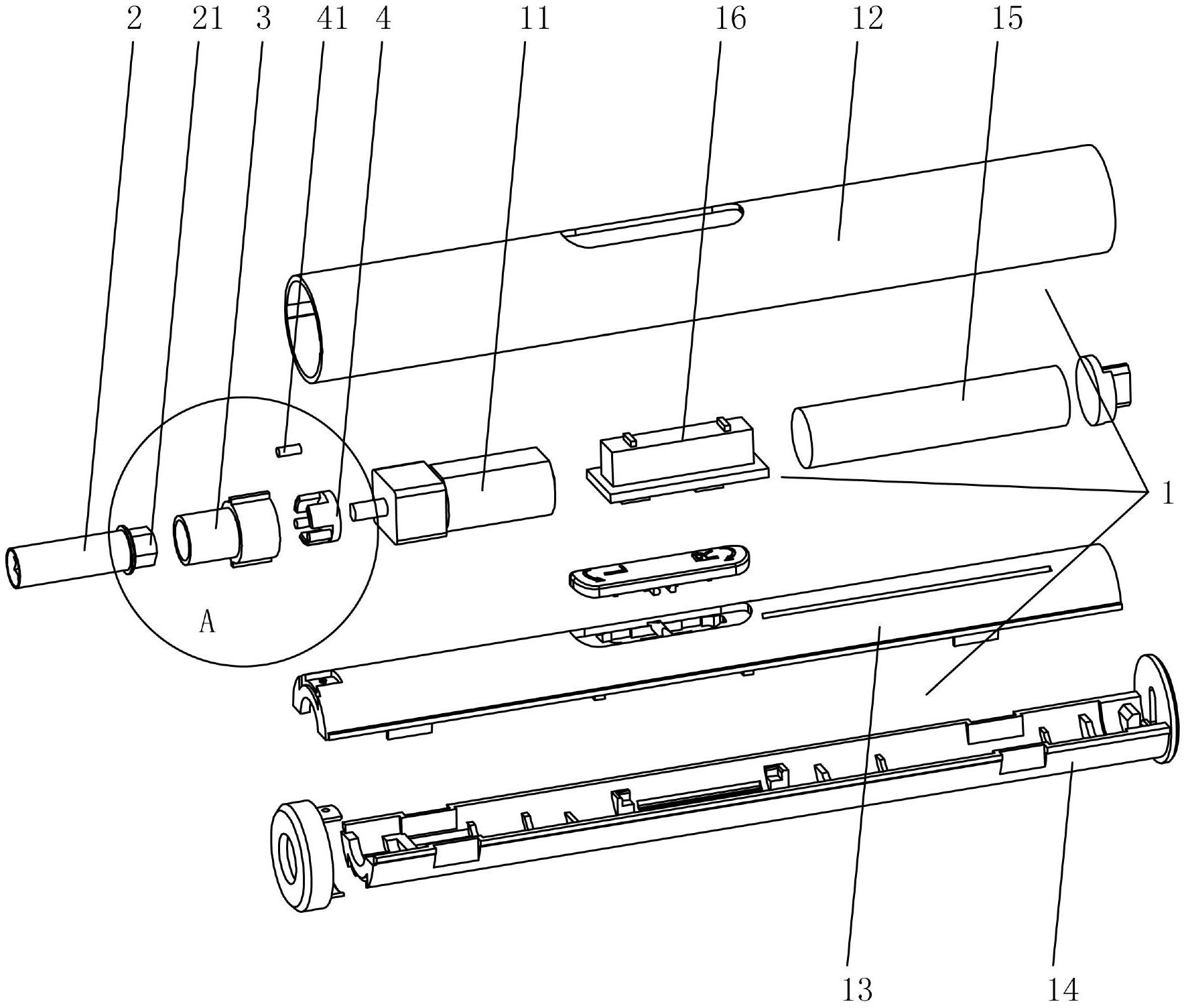 2 21 3 41 4 11 16 12 15

1

A

13 14