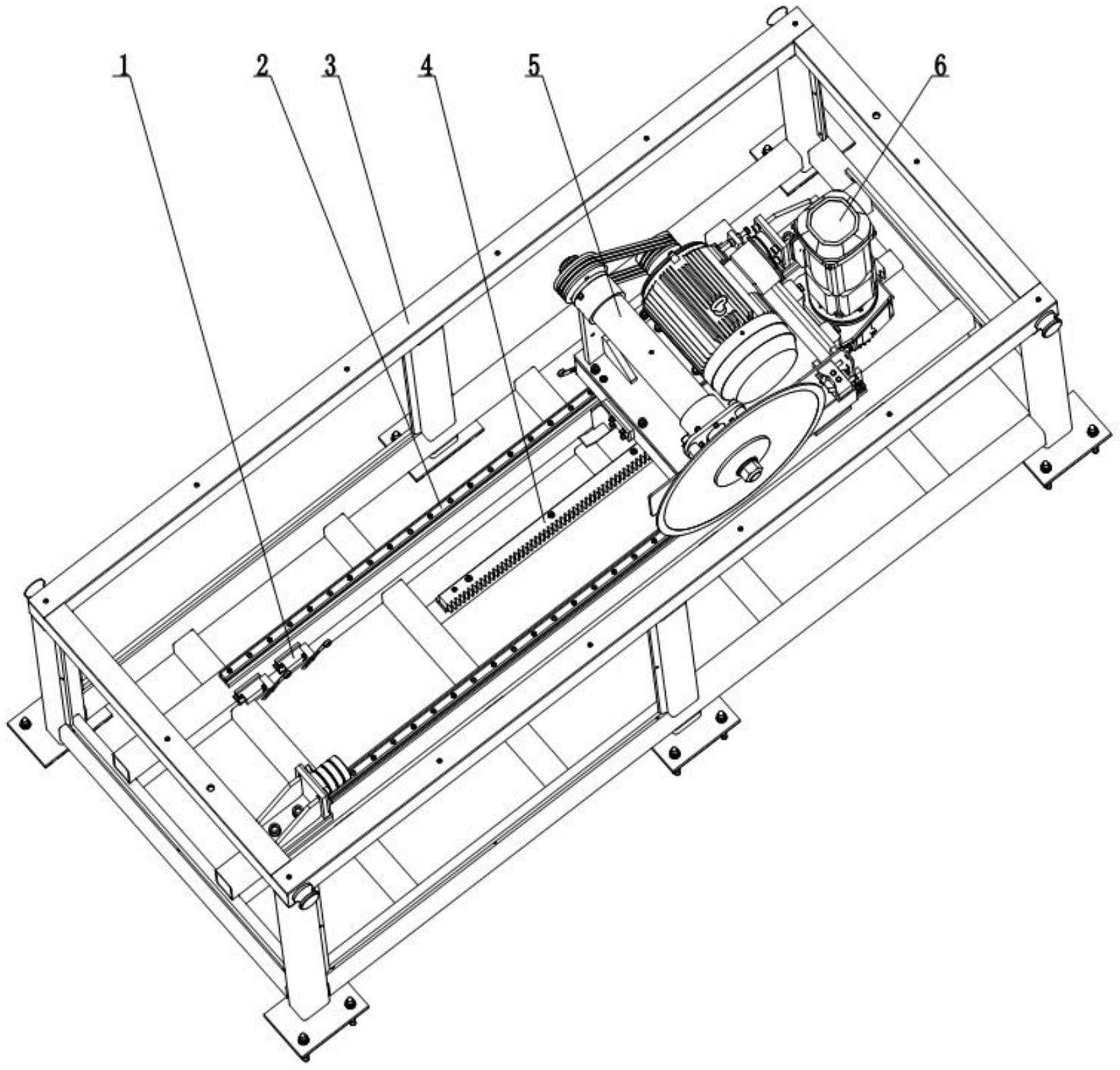 1 2 3 4 5 6