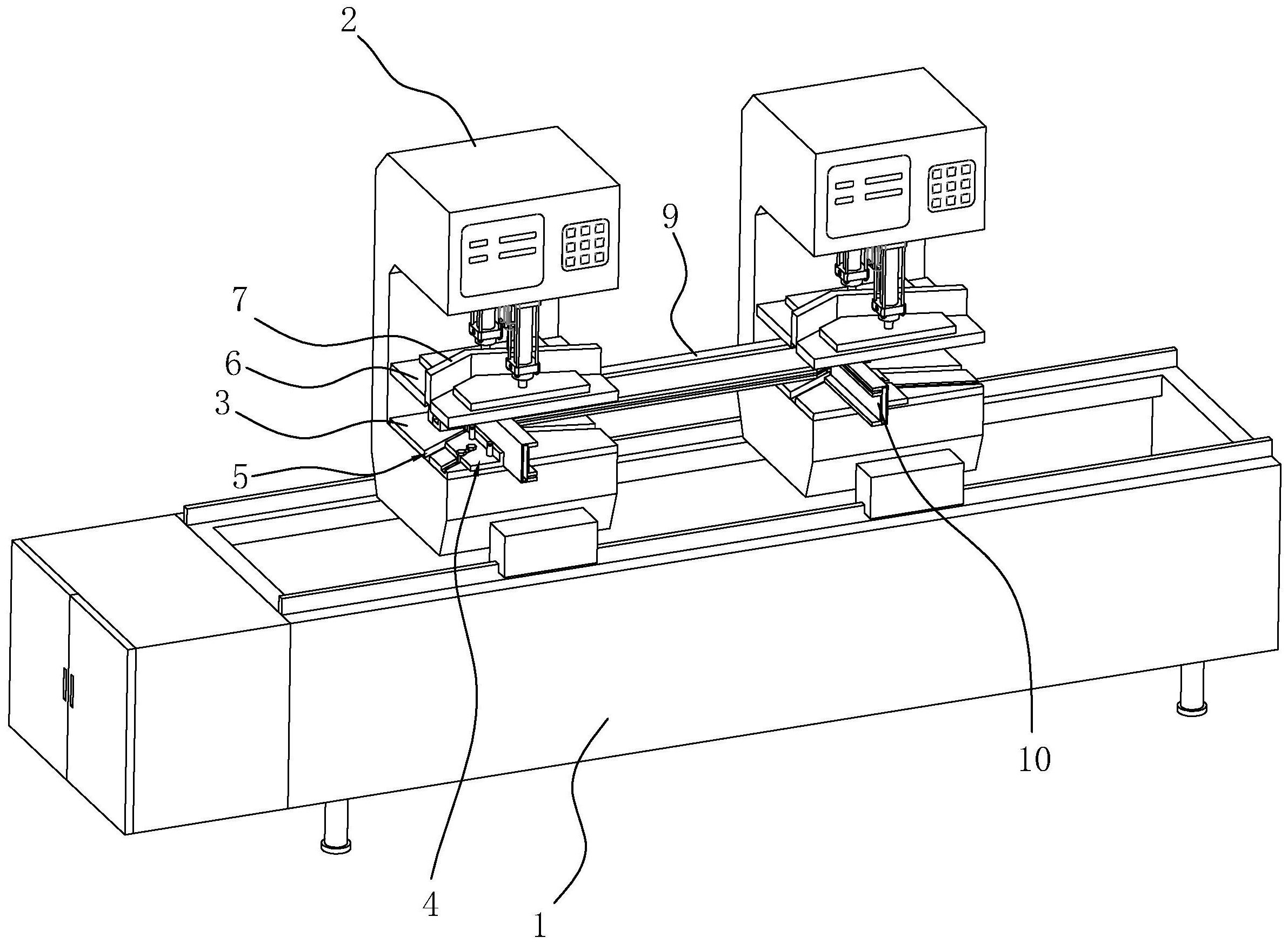 2
9
7
6
3
5
10
4
1