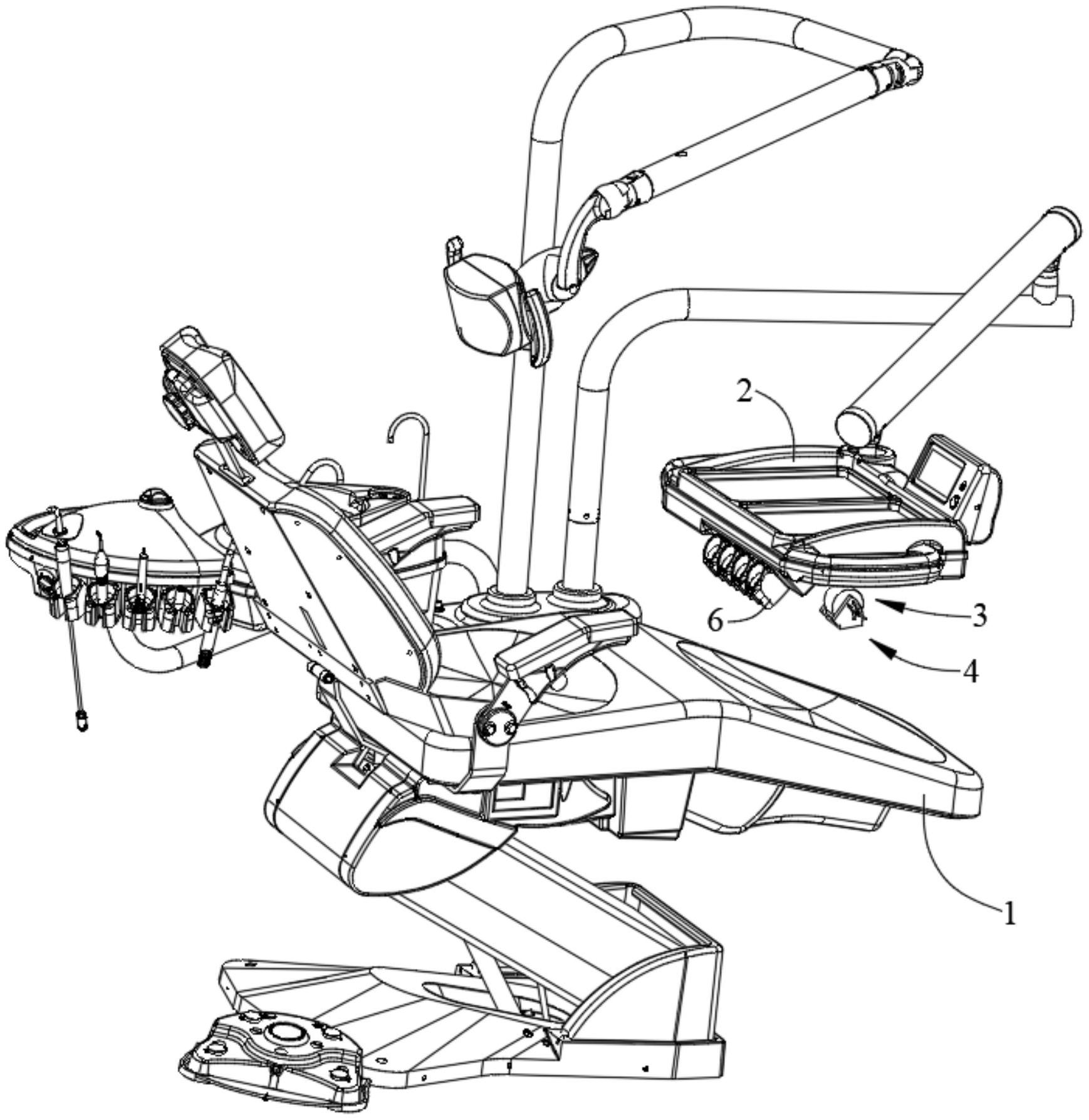 2
6
3
4
1