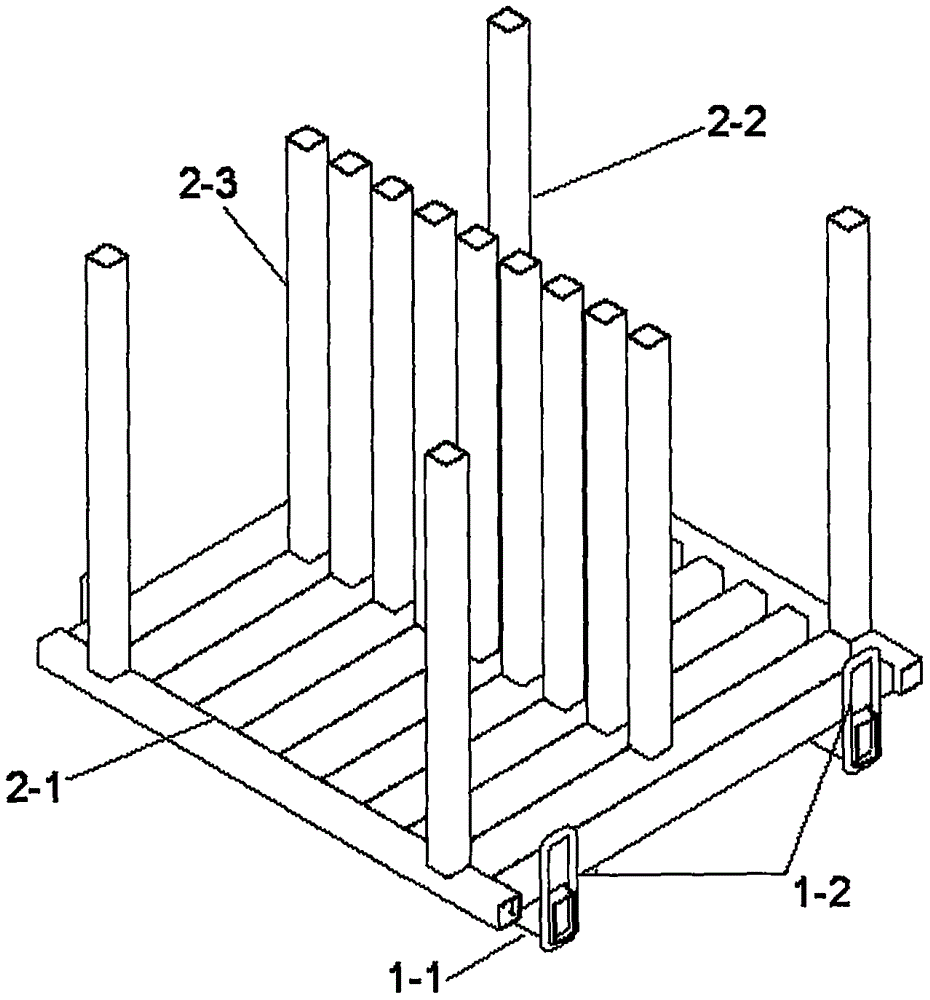 2-2
2-3
2-1
1-2
1-1