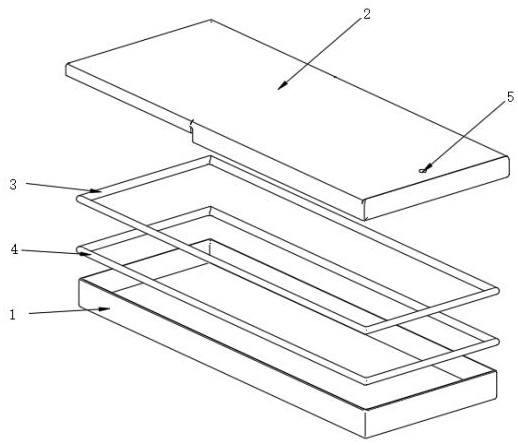 2
5
3
4
1