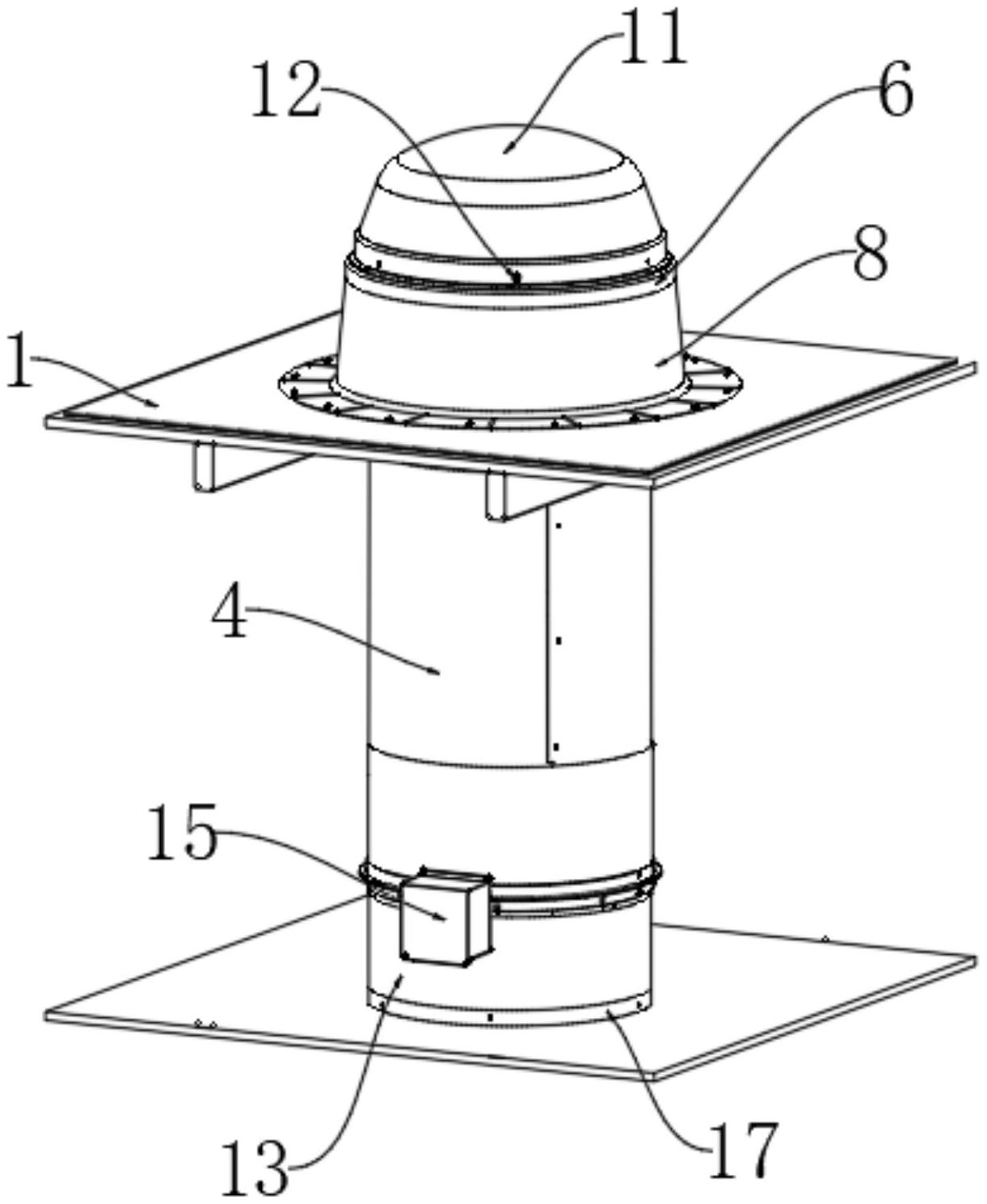 11
12
6
8
1
4
15
13
17