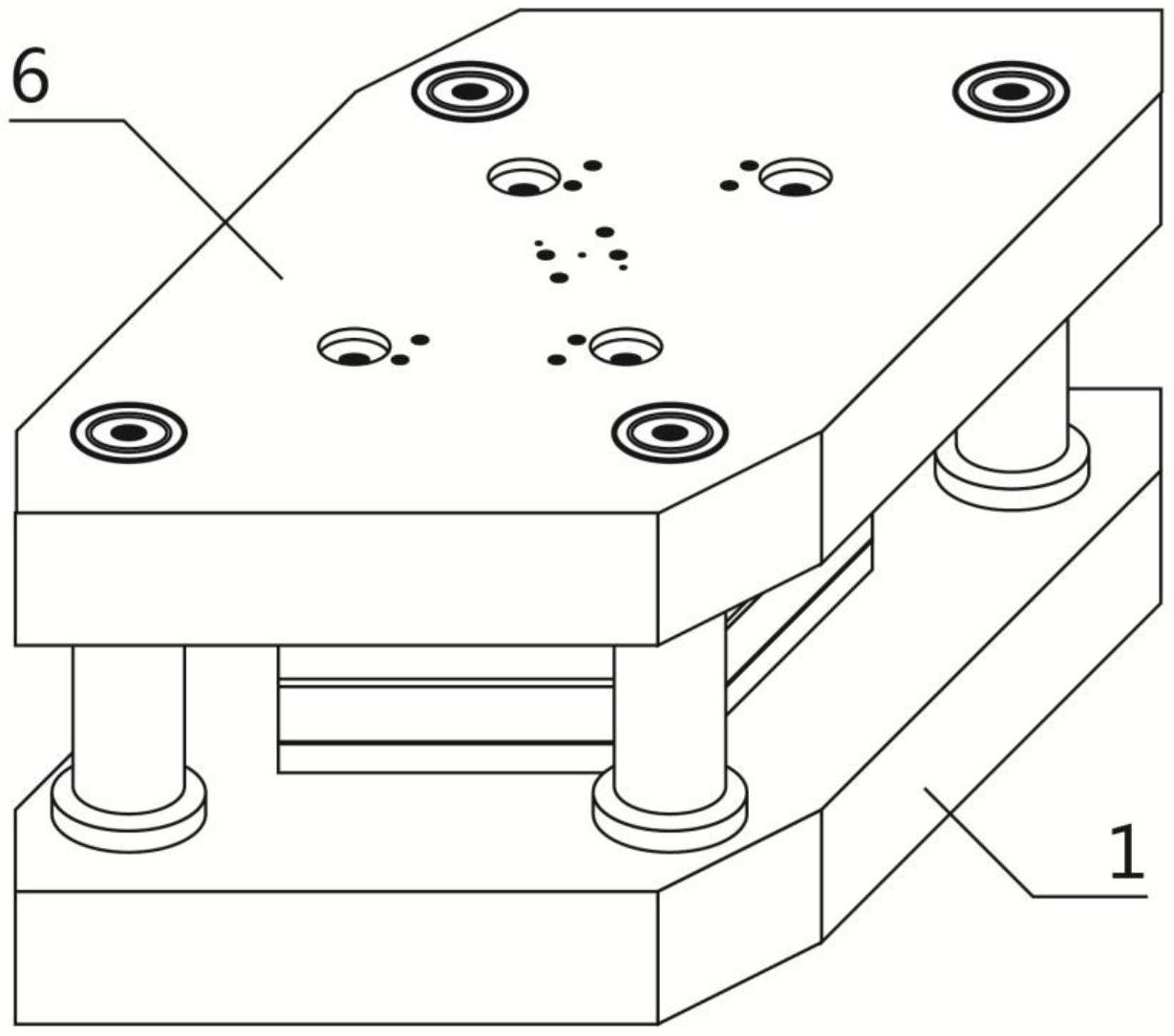 6

1