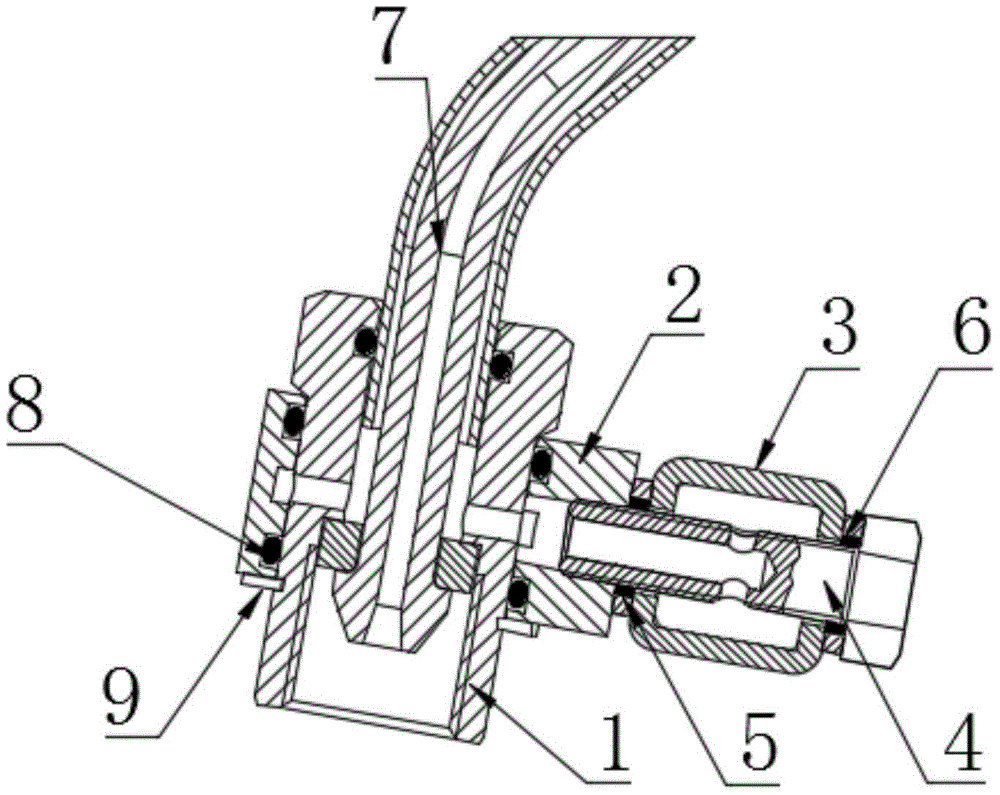 7
2
3
6
8
9
1
5
4