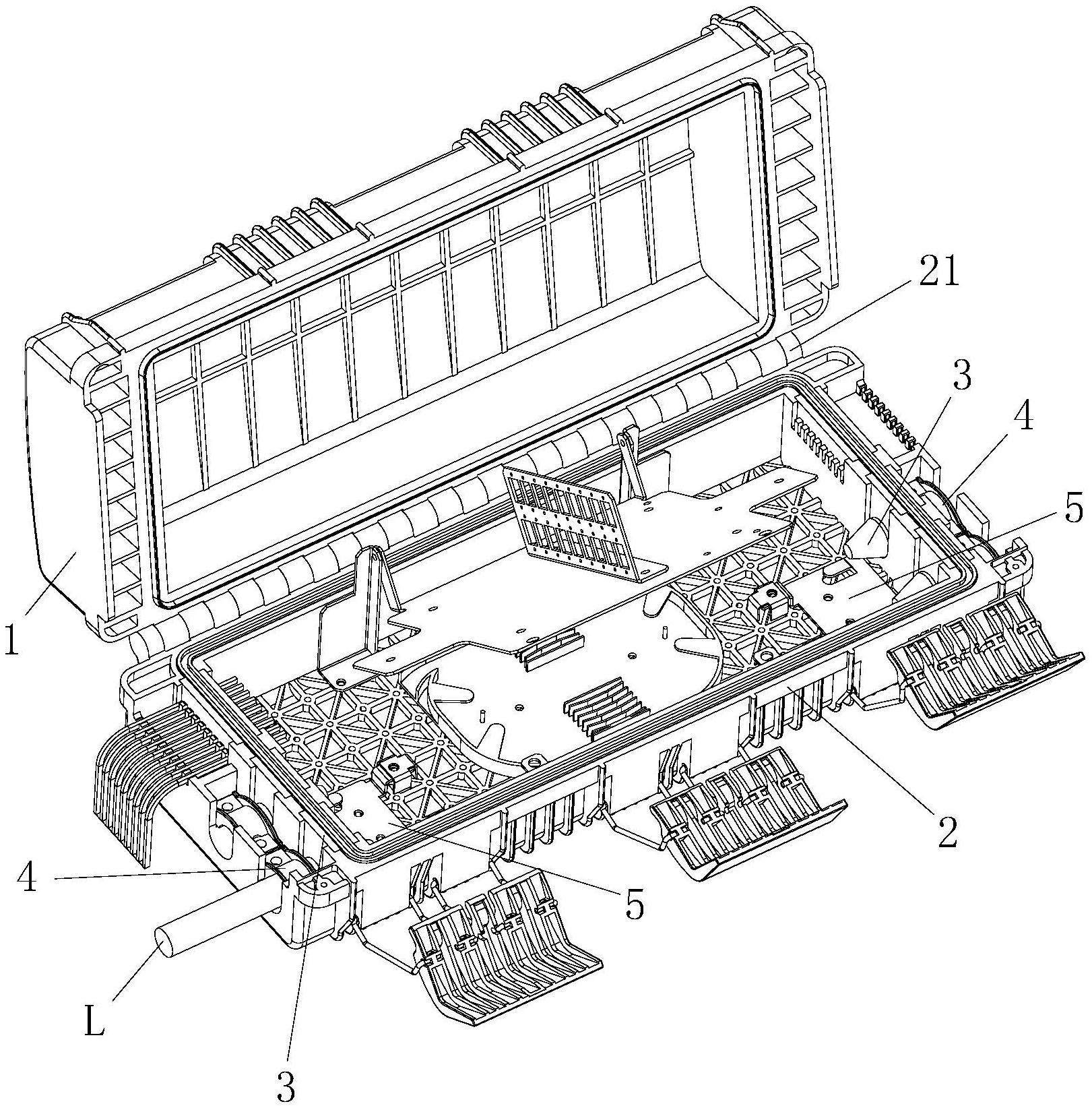 21
3
4
5
1
2
4
5
L
3