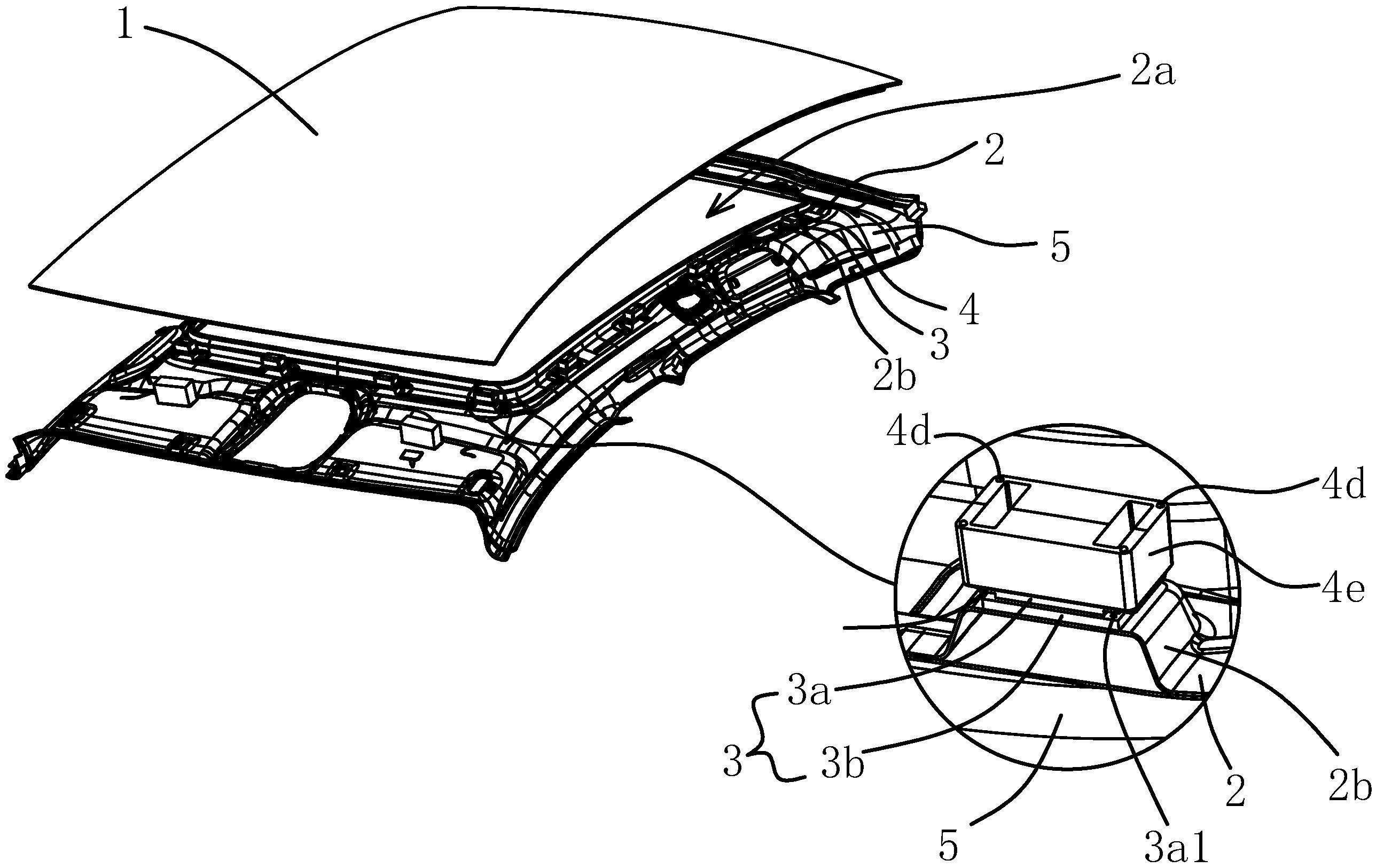 1
2a
2
5
4
3
2b
4d
4d
4e
3a
3
3b
5
3a1
2
2b