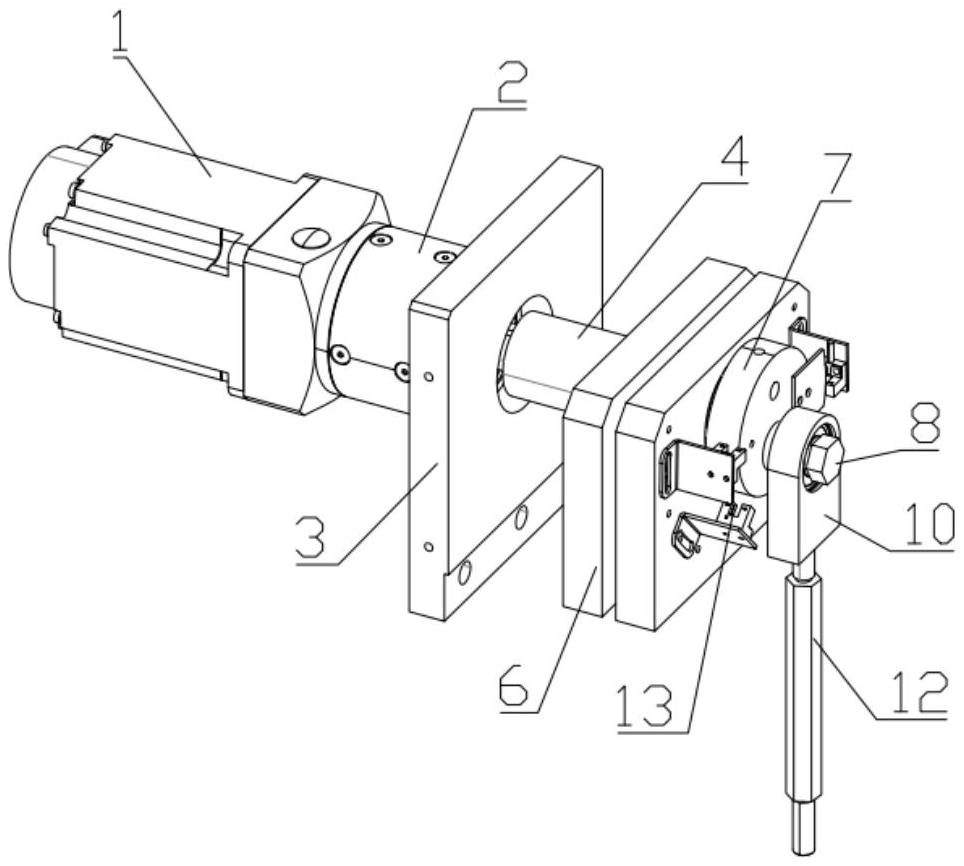 1
2
4
7
8
10
3
6
13
12