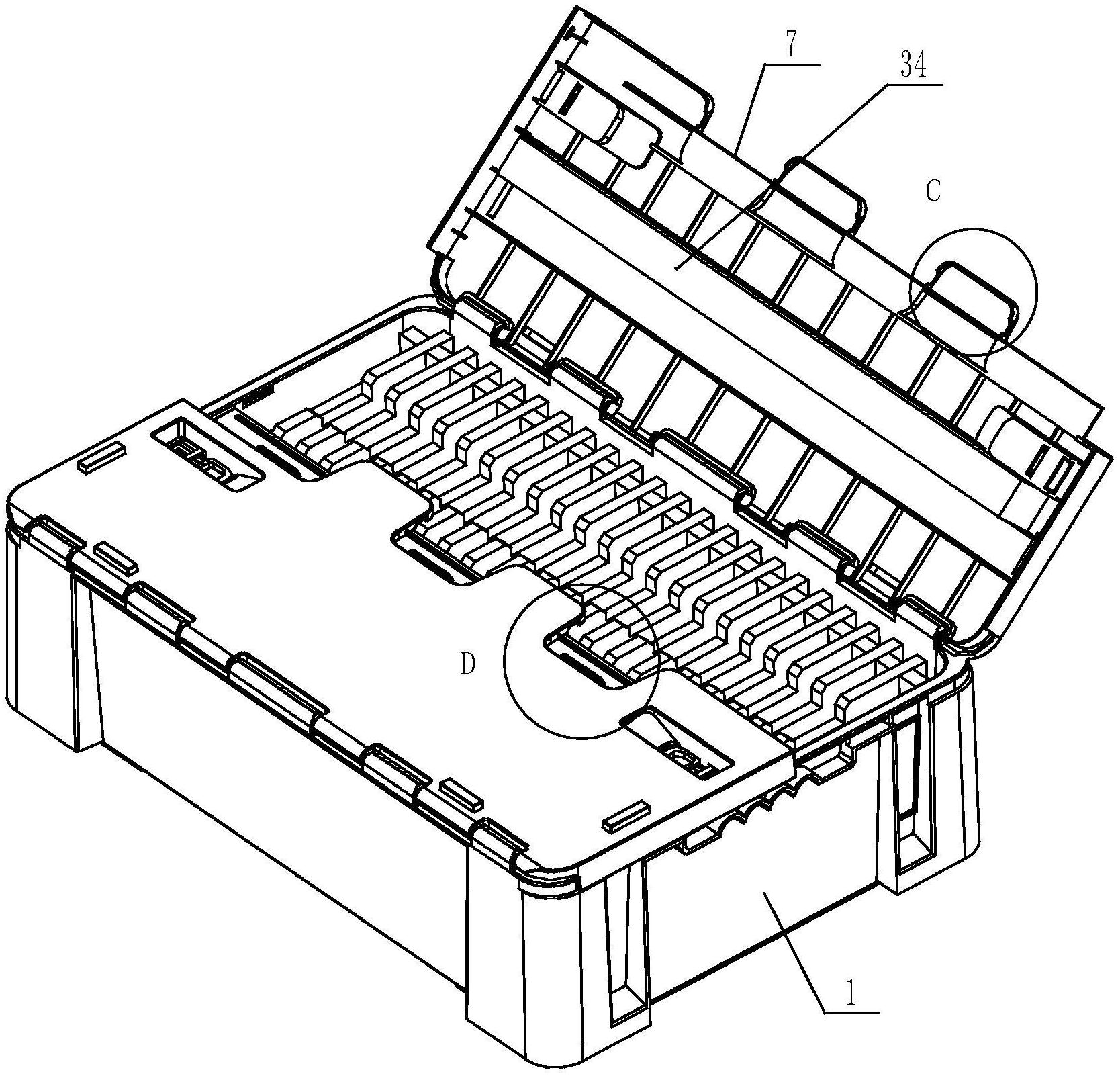 7
34
C
D
1