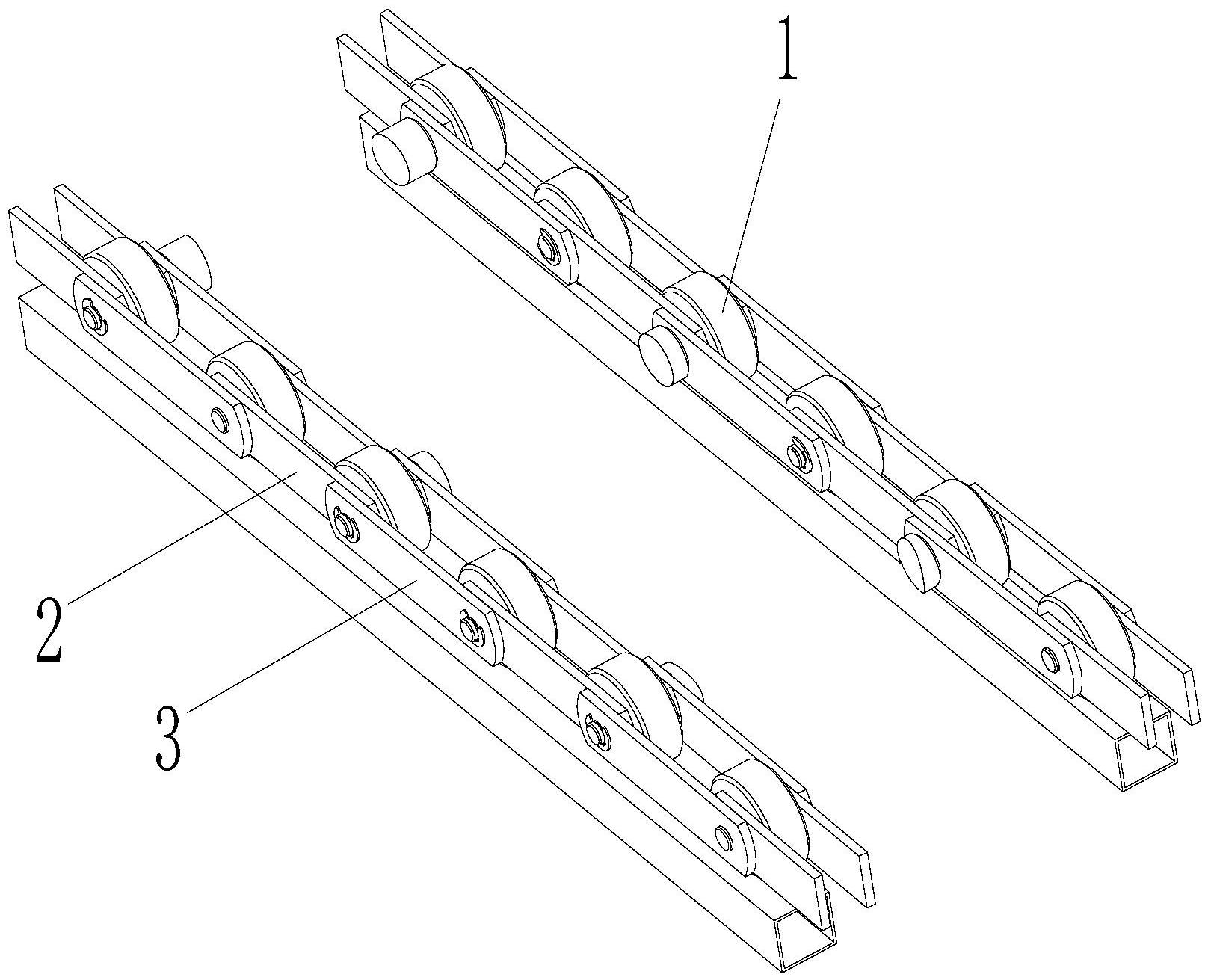 1

2

3