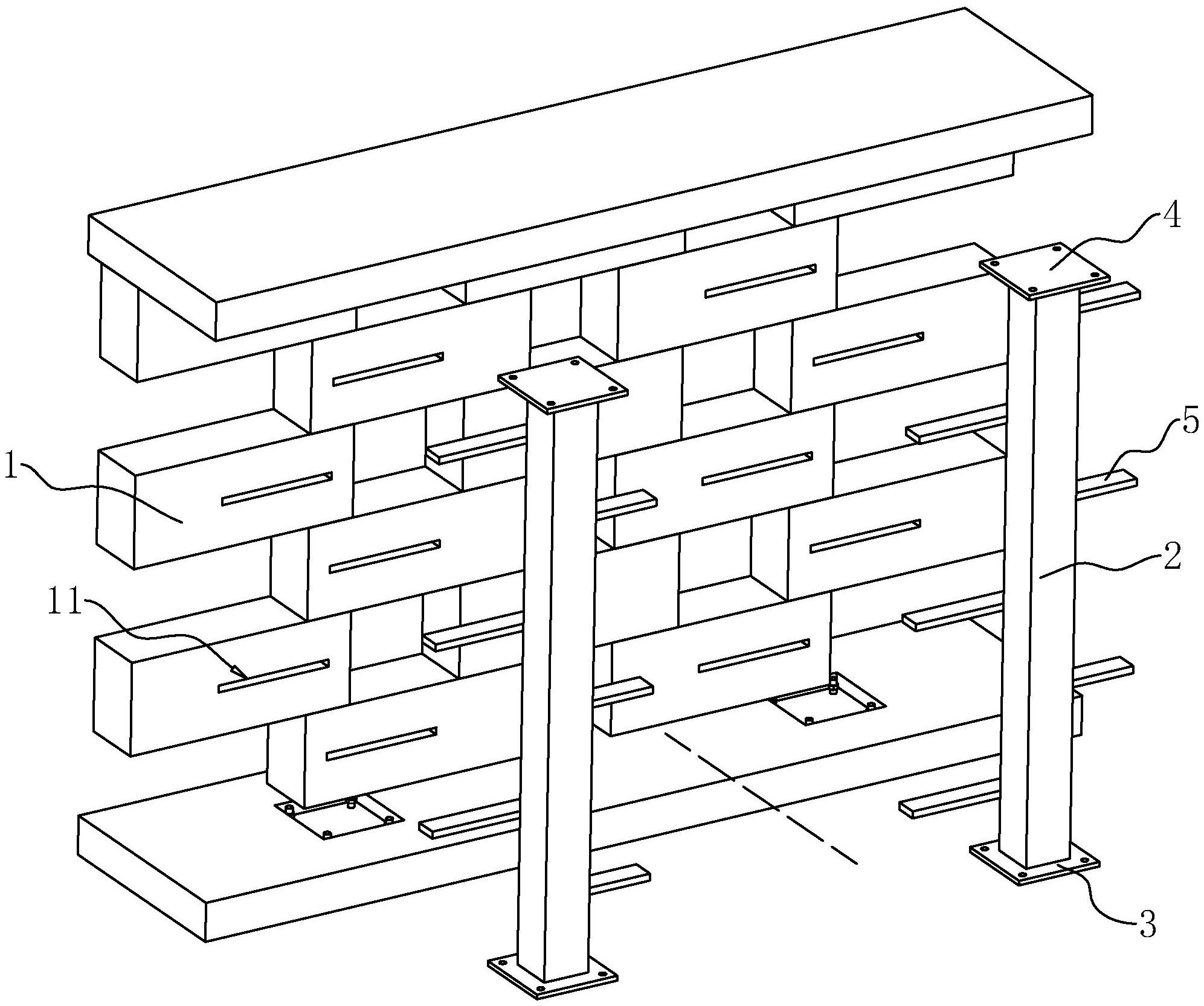 4
5
1
2
11
3