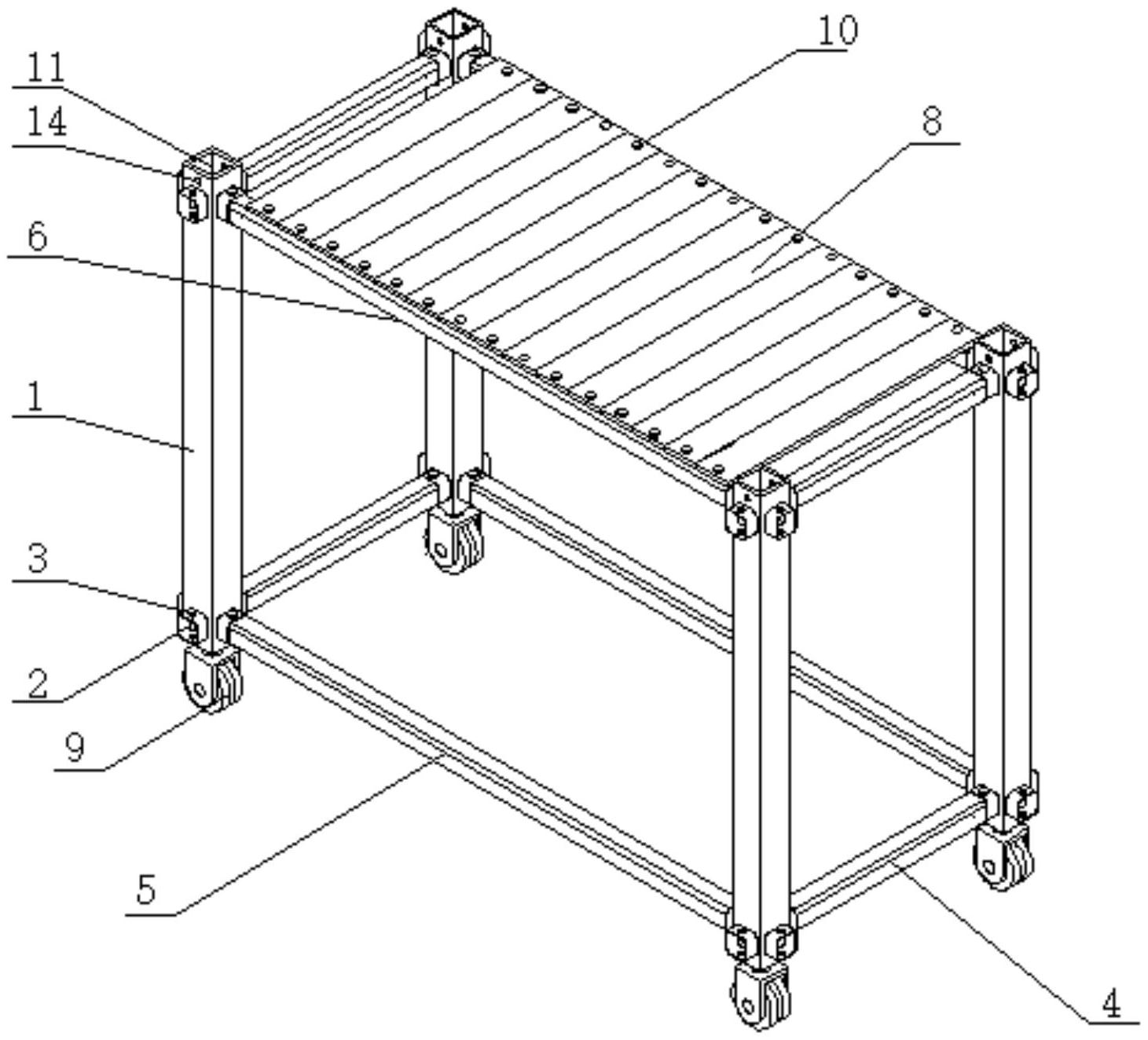 11
14
10
8
6
1
3
2
9
5
4