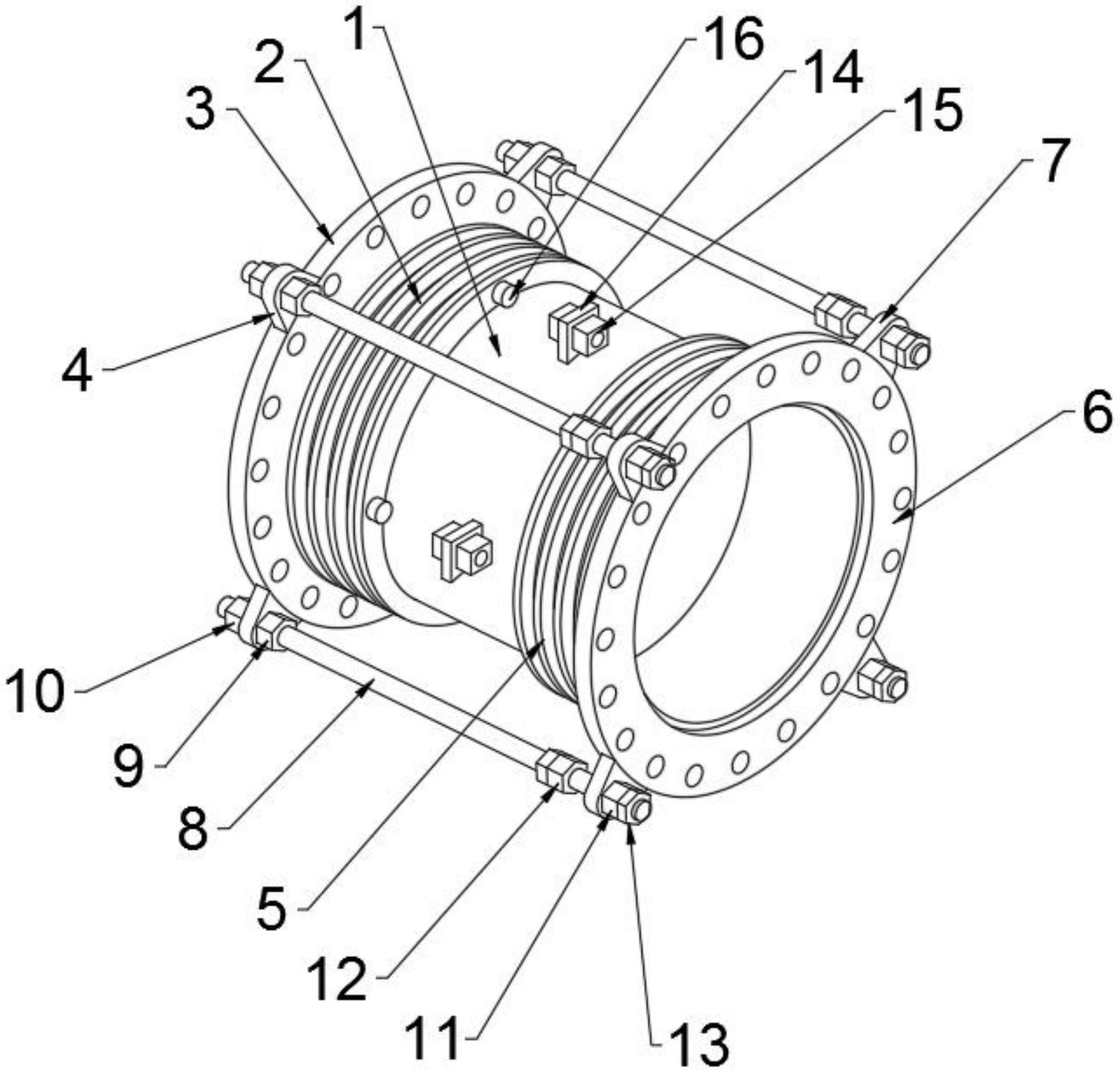 1
16
2
14
3
15
7
4
6
10
9
8
5
12
11
13