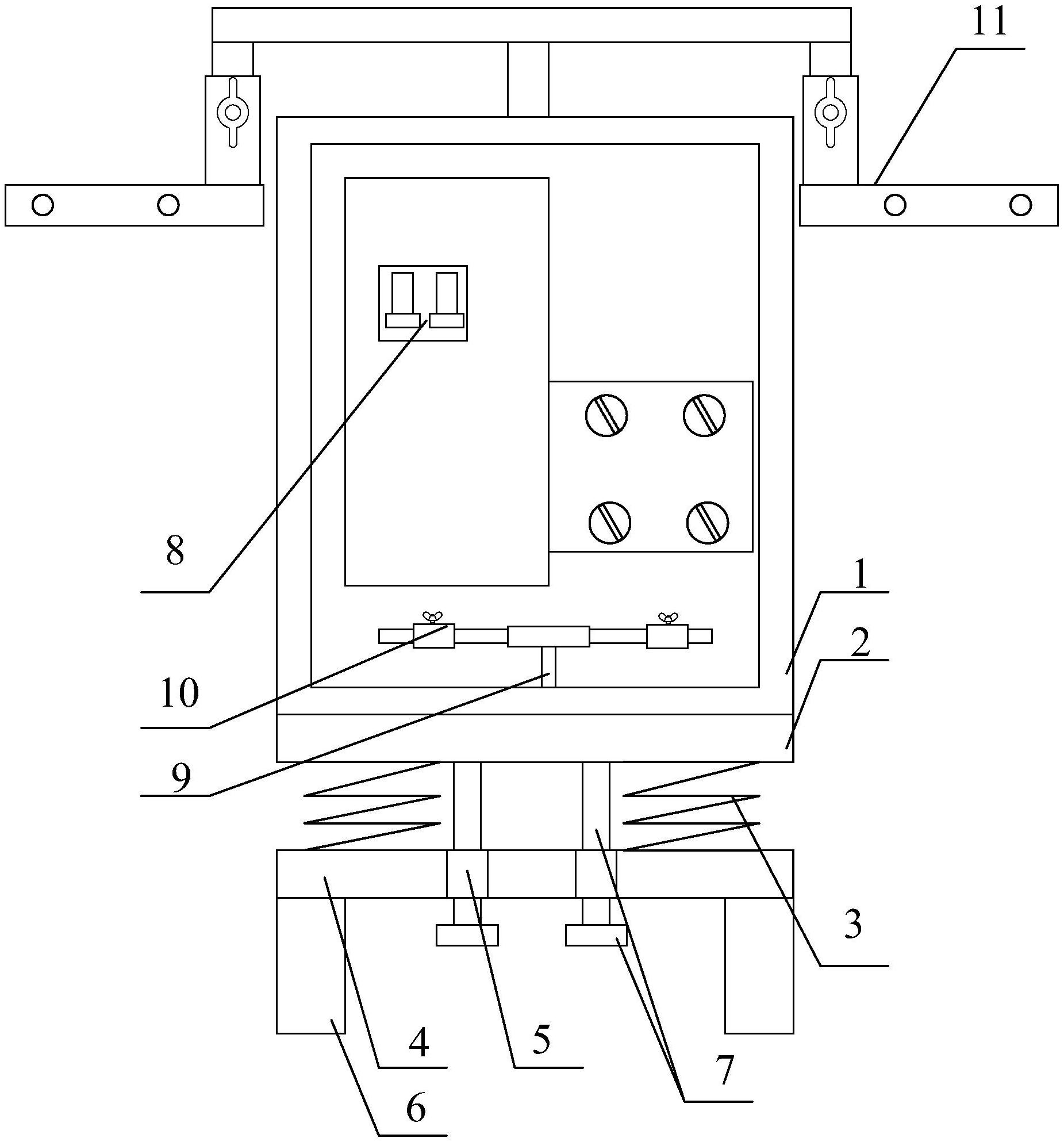 11
8
1
2
10
9
3
4
5
7
6