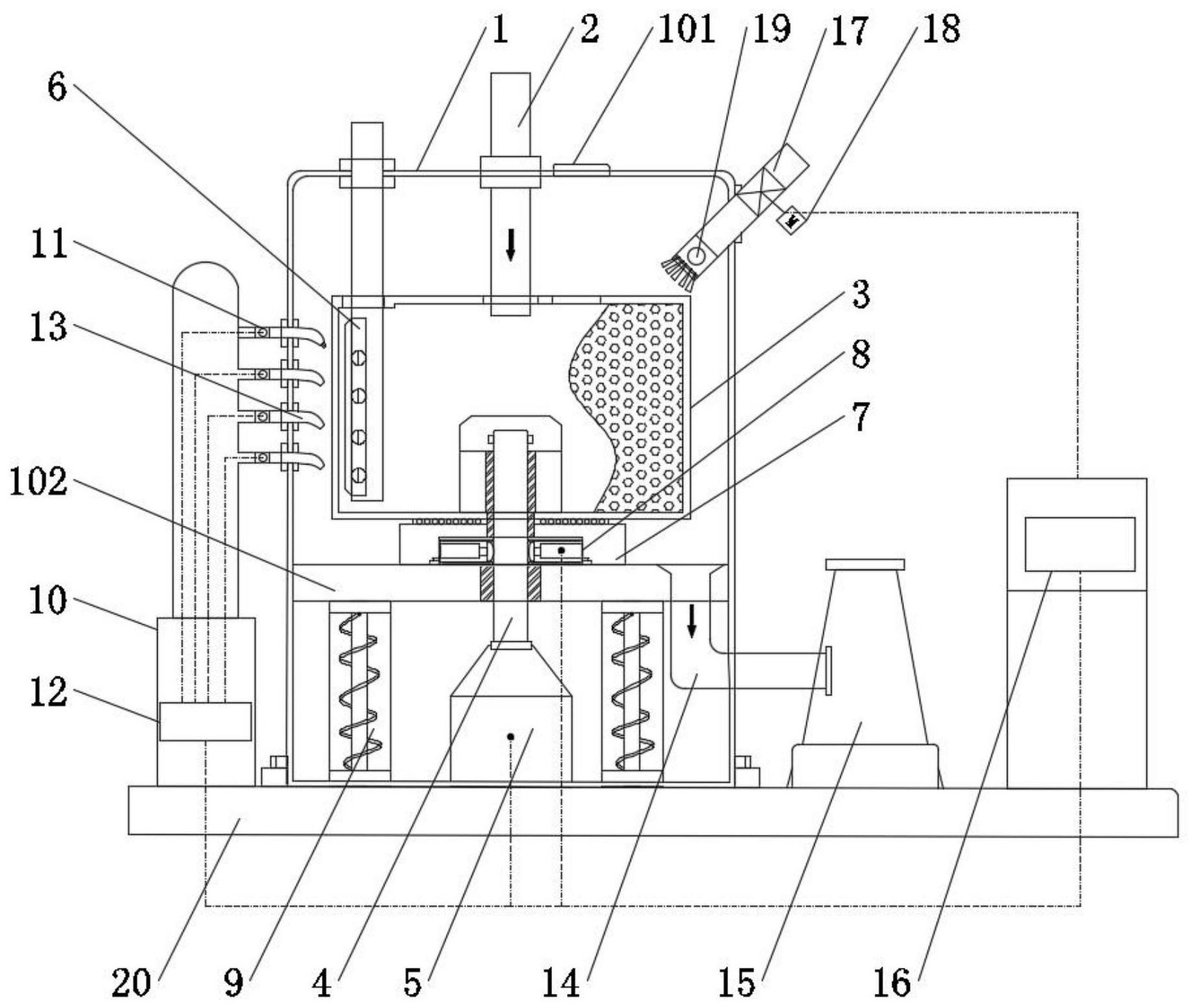 1
2
101
19
17
18
6
11
13
3
8
7
102
10
12
20
9
4
5
14
15
16