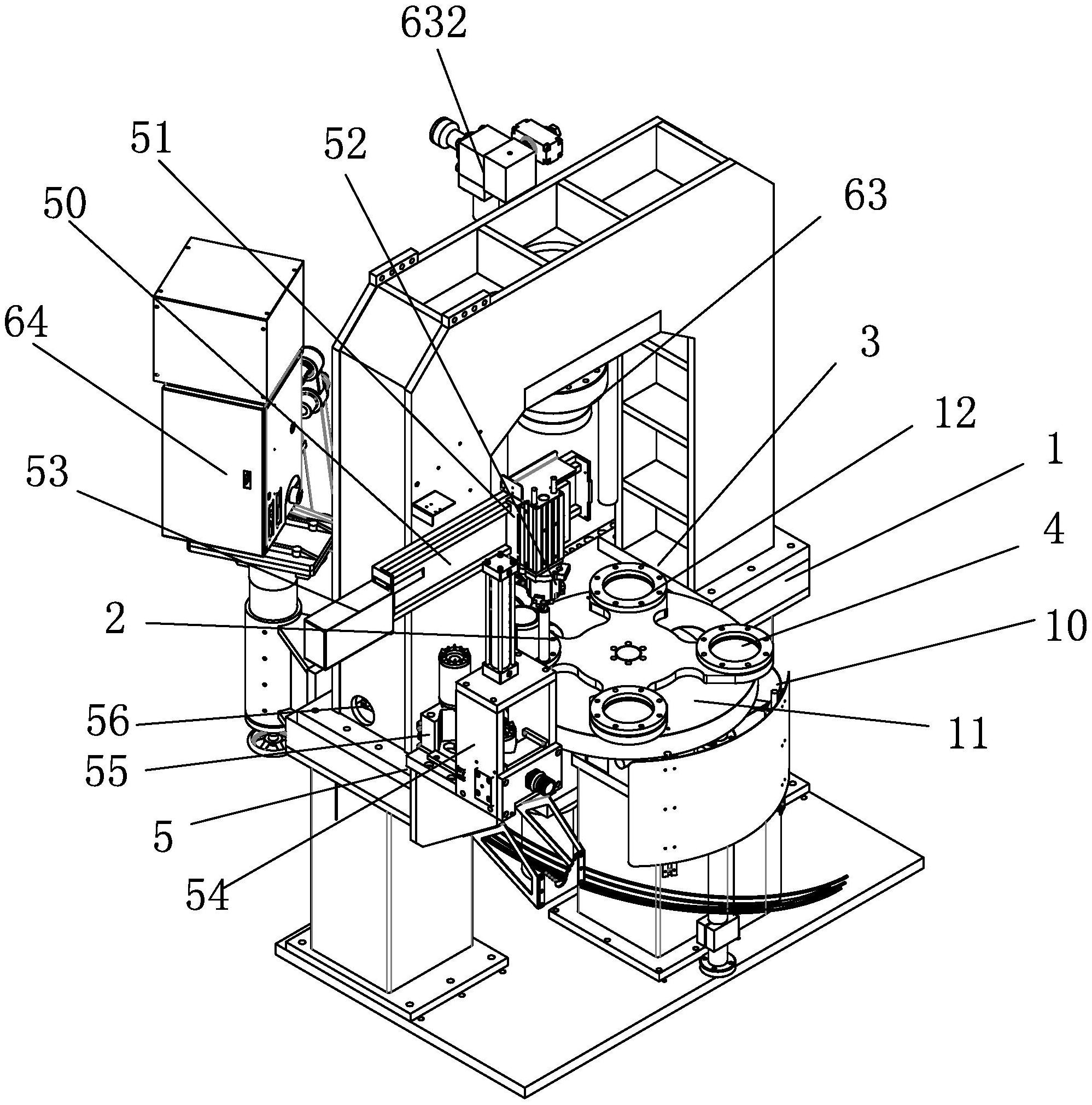 632
51
52
50
63
64
3
12
53
1
4
2
10
56
11
55
5
54