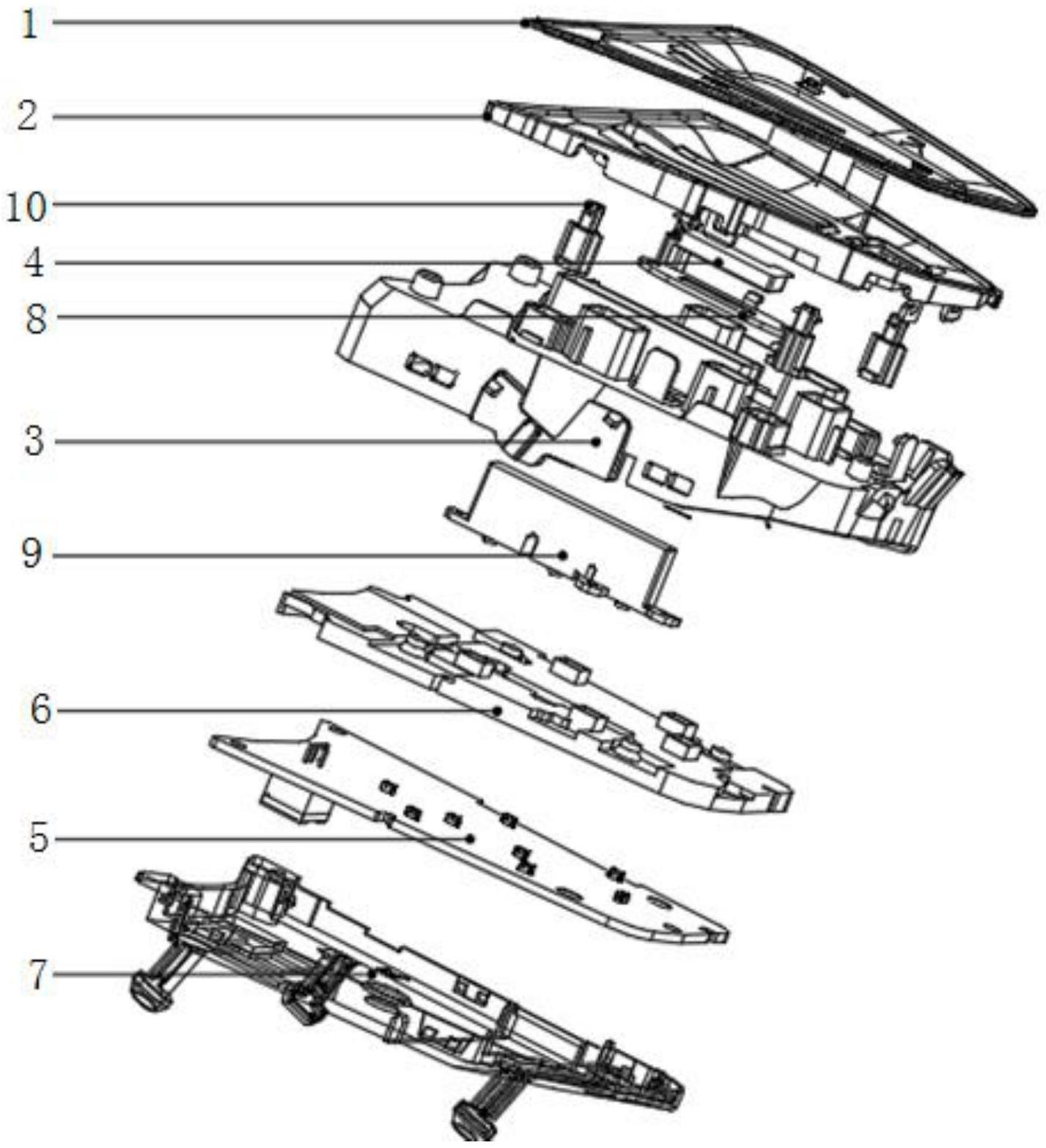 1
2
10
4
8
3
9
6
5
7