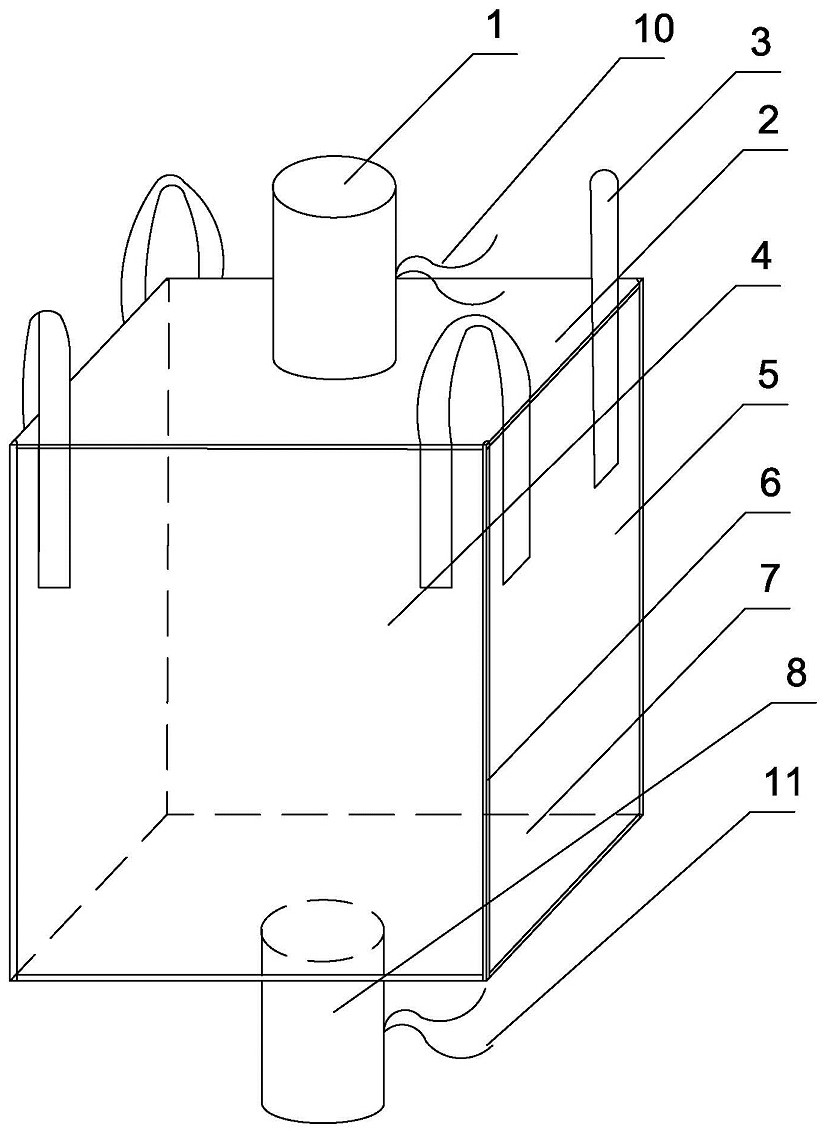 1
10
3
2
4
5
6
7
8
11