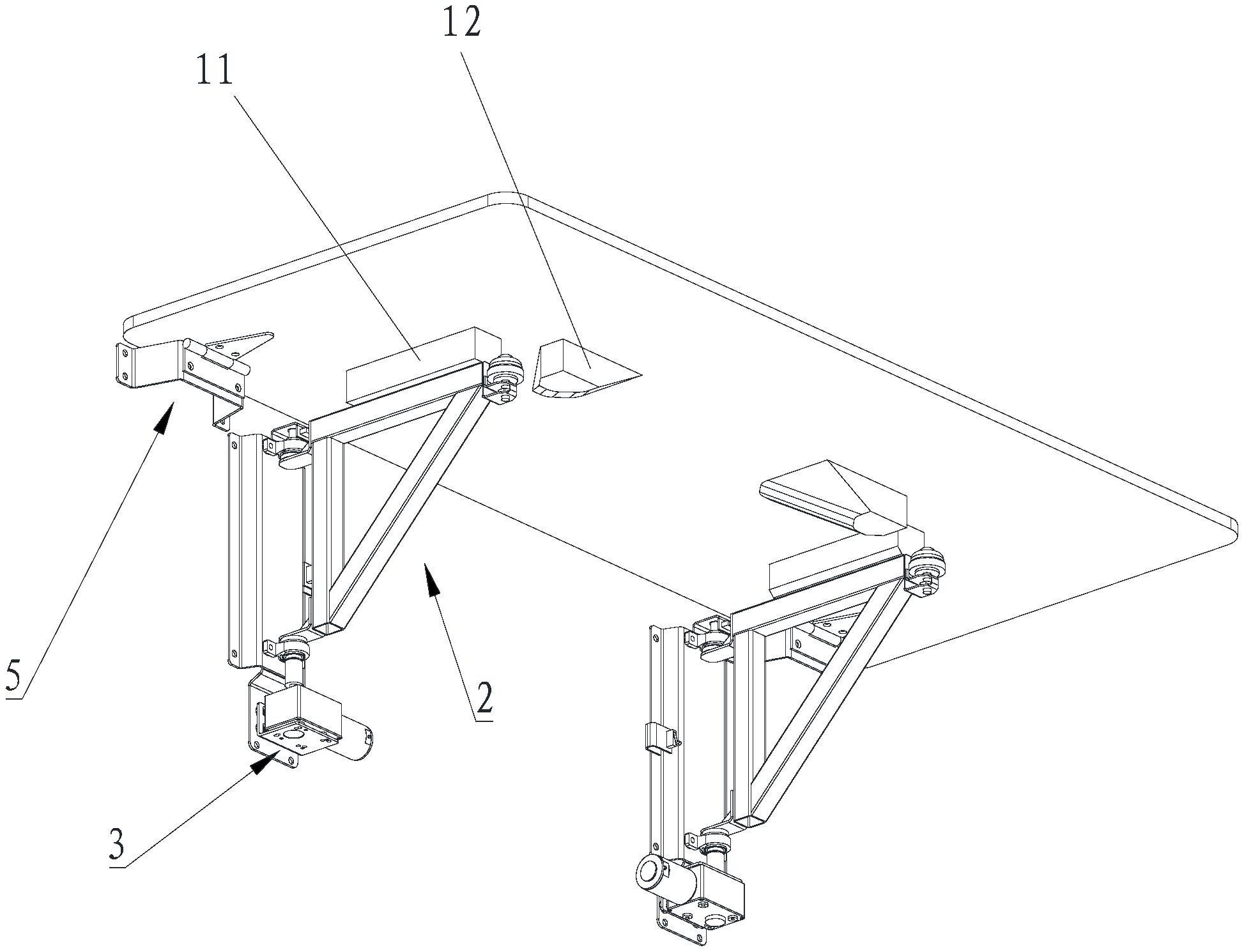 12
11
5
2
3