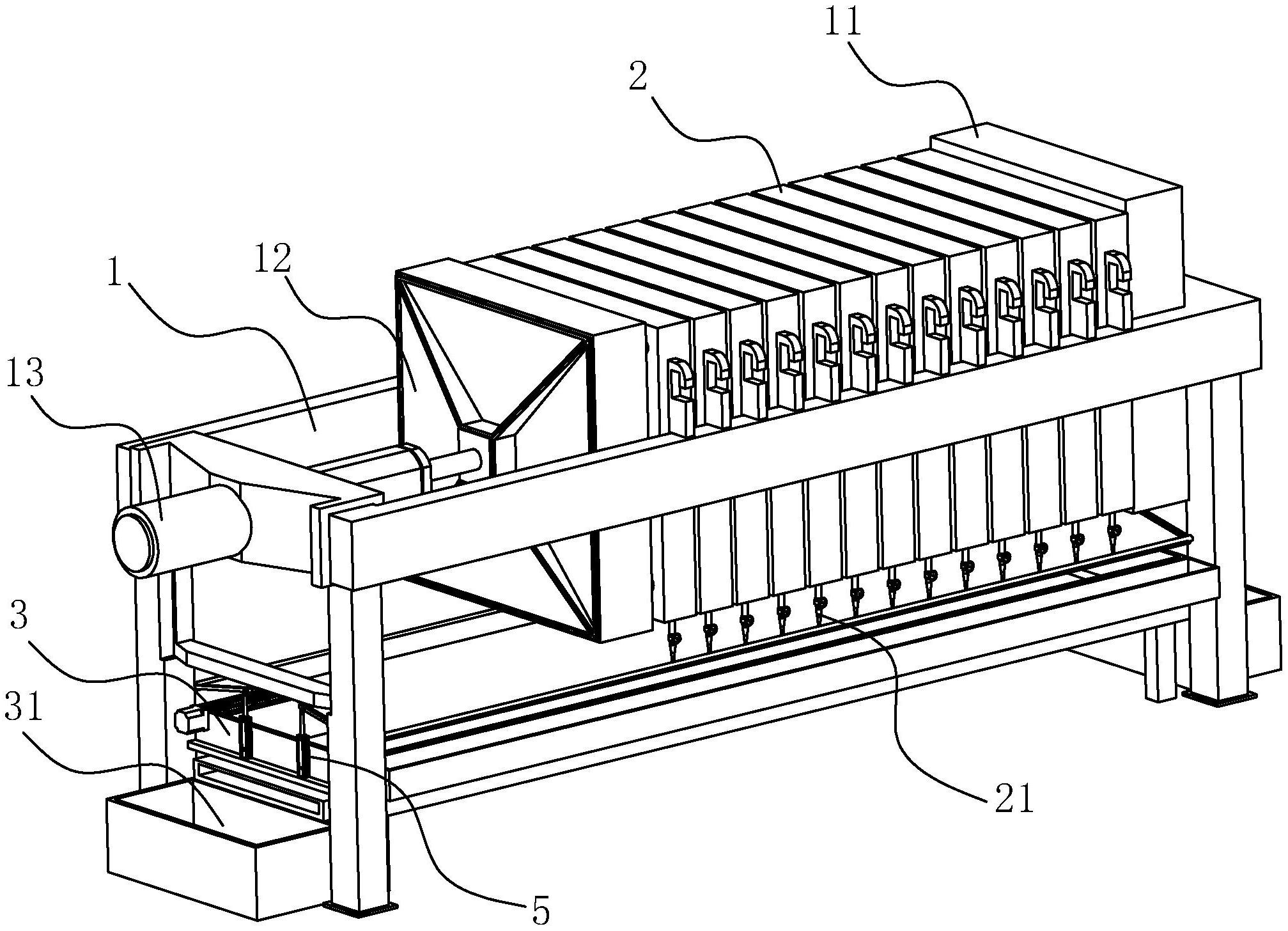 11
2
12
1
13
3
31
21
5