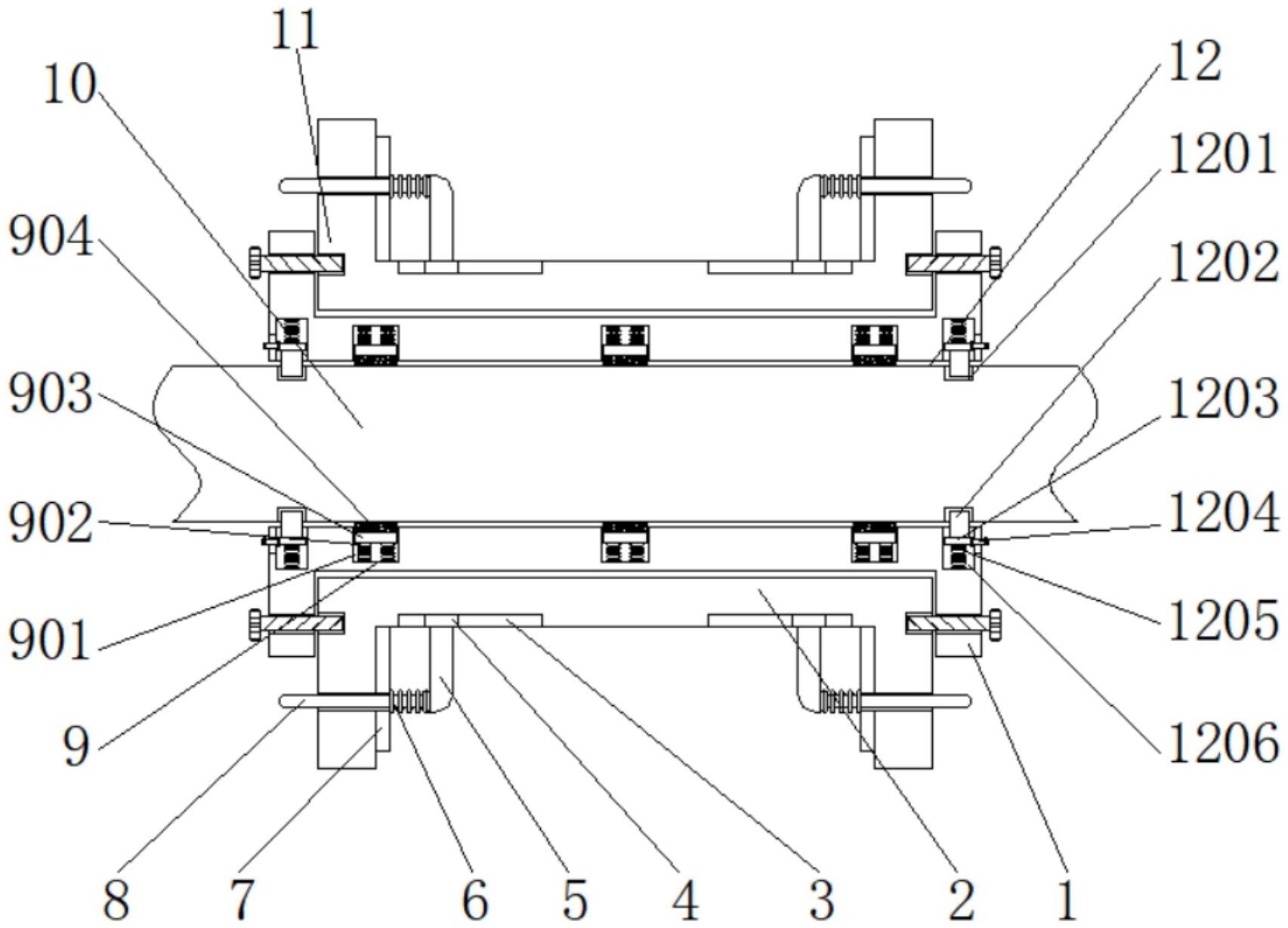 11
10
12
1201
904
1202
903
1203
902
1204
901
1205
9
1206
8
7
6
5
4
3
2
1