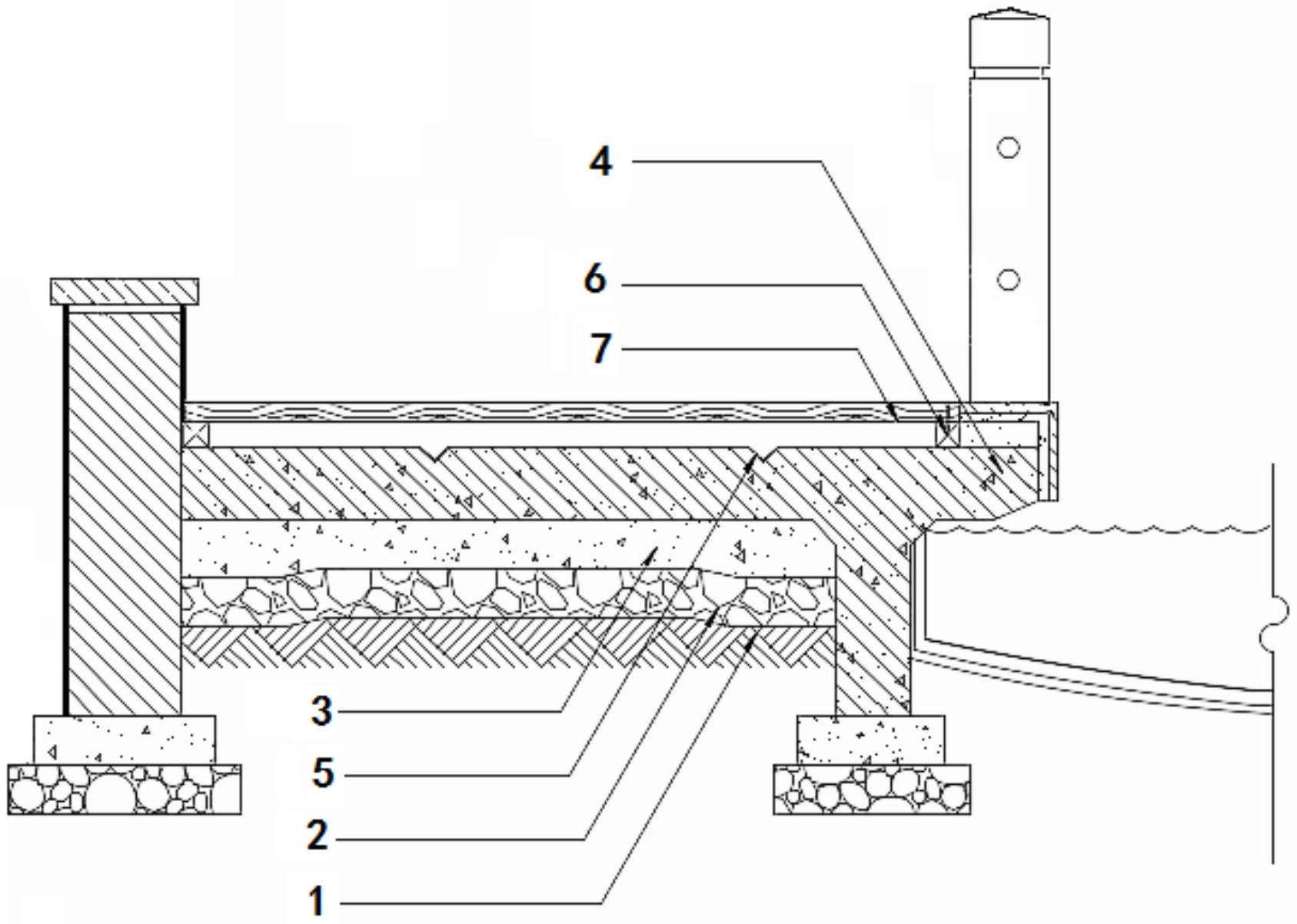 4
6
7
3
5
2
1