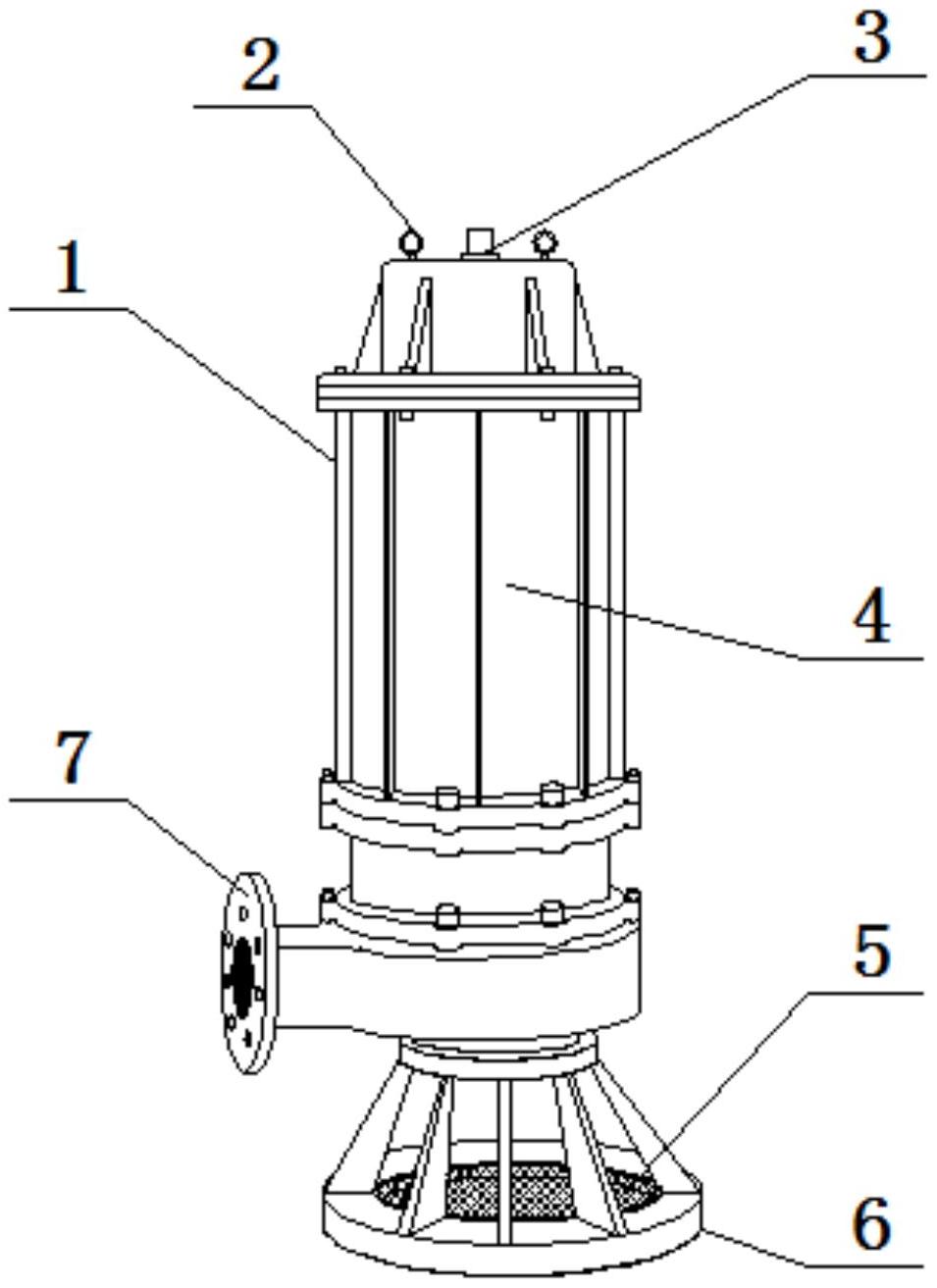 2
3
1
4
7
5
6